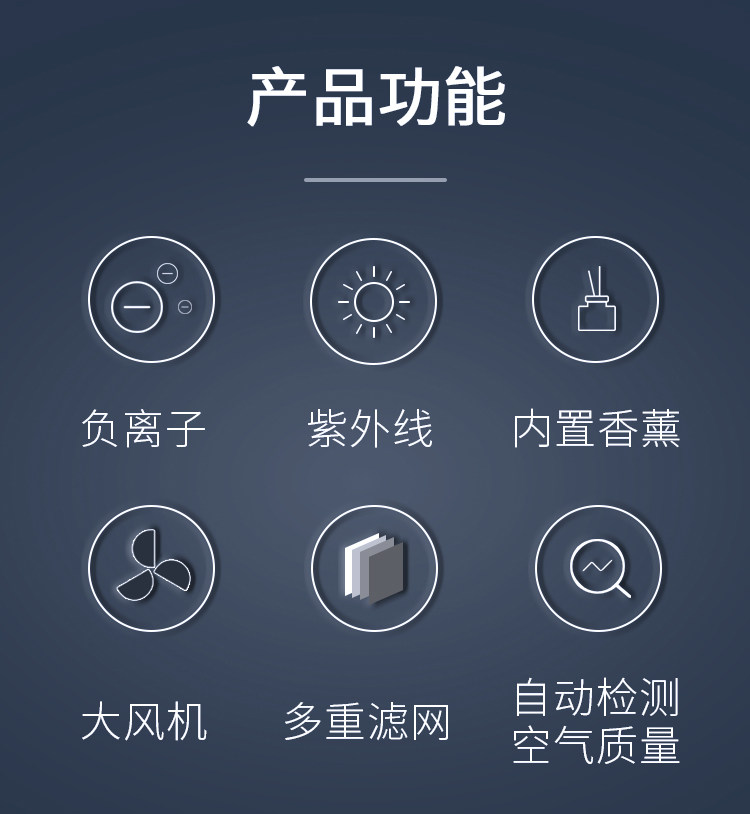 产品功能

负离子

紫外线

内置香薰

大风机

多重滤网

自动检测
空气质量