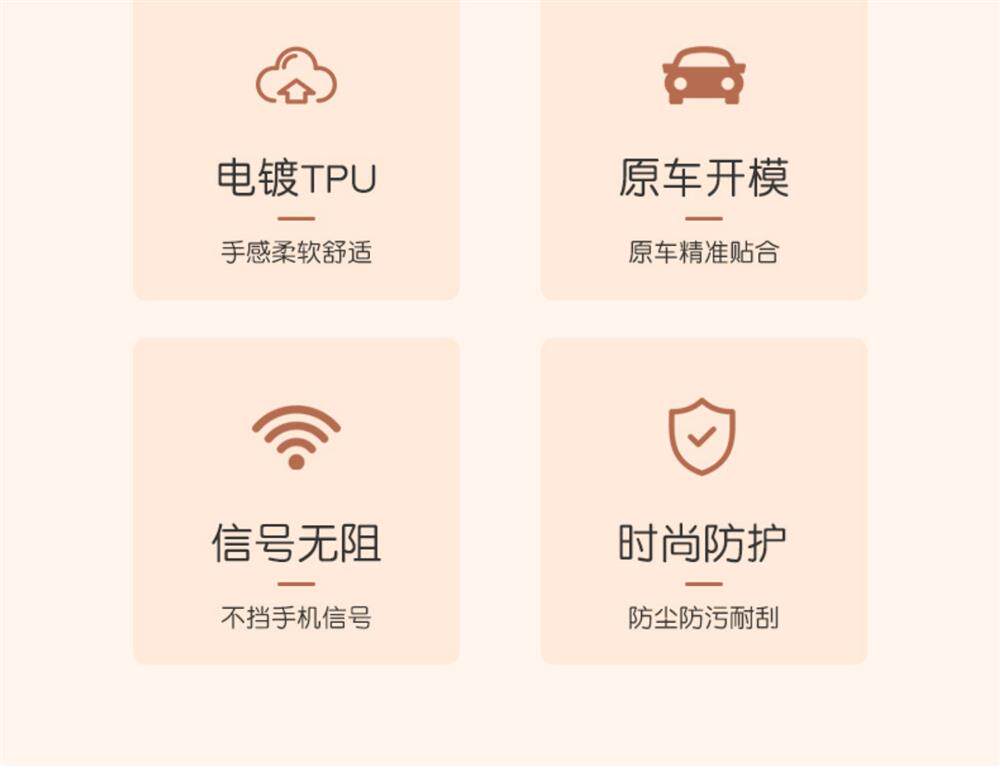 电镀TPU

手感柔软舒适

原车开模

原车精准贴合

信号无阻

不挡手机信号

时尚防护

防尘防污耐刮