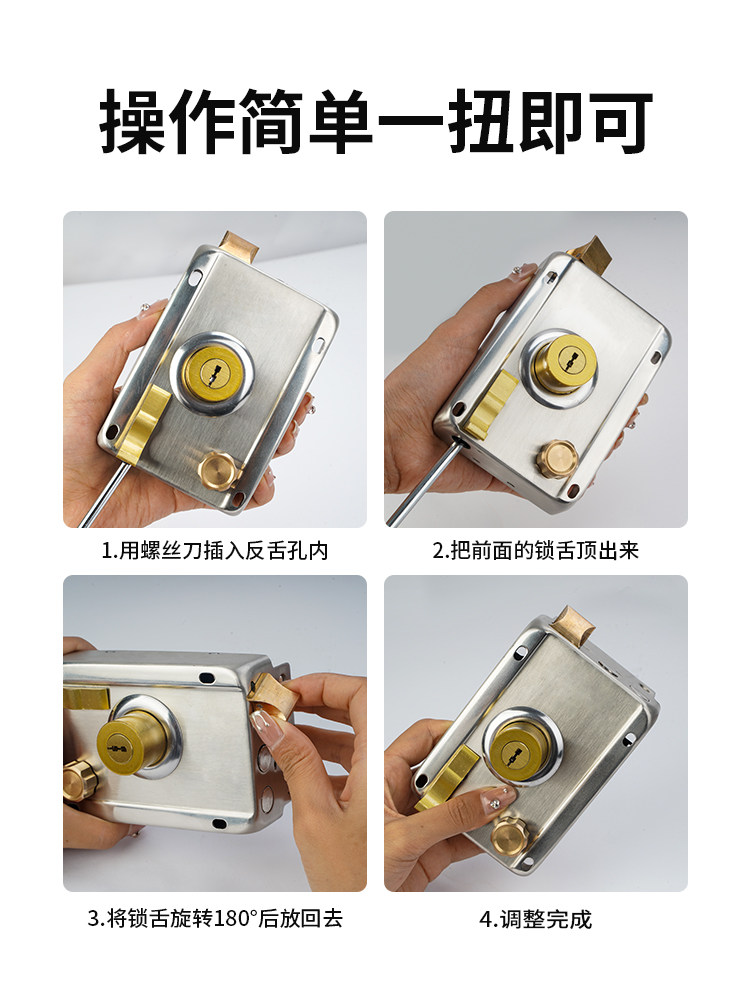 操作简单一扭即可

1.用螺丝刀插入反舌孔内

2.把前面的锁舌顶出来

3.将锁舌旋转180°后放回去

4.调整完成