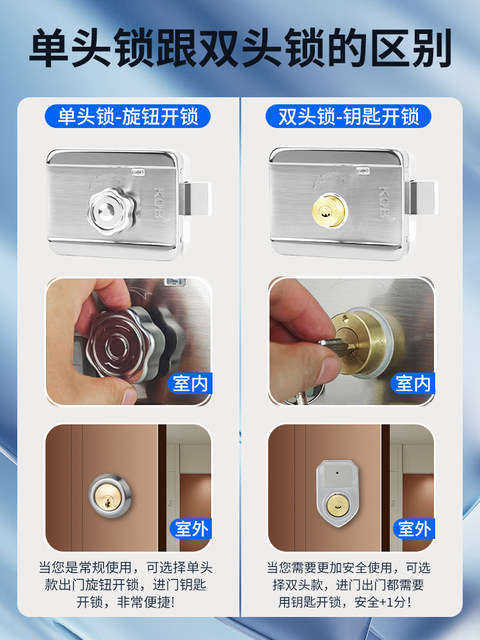 单头锁跟双头锁的区别

单头锁-旋钮开锁

KOB

室内

室外

当您是常规使用，可选择单头款出门旋钮开锁，进门钥匙开锁，非常便捷!

双头锁-钥匙开锁

KOB

室内

室外

当您需要更加安全使用，可选择双头款，进门出门都需要用钥匙开锁，安全+1分!