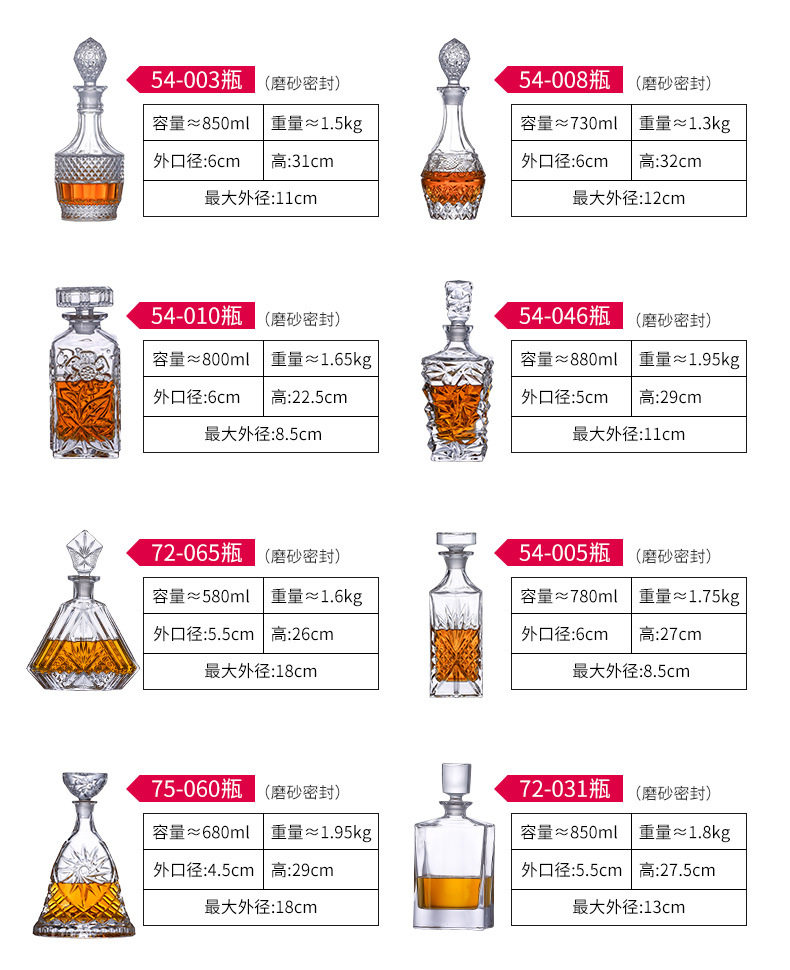 54-003瓶 （磨砂密封）

| 容量≈850ml | 重量≈1.5kg |
|---|---|
| 外口径:6cm | 高:31cm |
| 最大外径:11cm | |

54-008瓶 （磨砂密封）

| 容量≈730ml | 重量≈1.3kg |
|---|---|
| 外口径:6cm | 高:32cm |
| 最大外径:12cm | |

54-010瓶 （磨砂密封）

| 容量≈800ml | 重量≈1.65kg |
|---|---|
| 外口径:6cm | 高:22.5cm |
| 最大外径:8.5cm | |

54-046瓶 （磨砂密封）

| 容量≈880ml | 重量≈1.95kg |
|---|---|
| 外口径:5cm | 高:29cm |
| 最大外径:11cm | |

72-065瓶 （磨砂密封）

| 容量≈580ml | 重量≈1.6kg |
|---|---|
| 外口径:5.5cm | 高:26cm |
| 最大外径:18cm | |

54-005瓶 （磨砂密封）

| 容量≈780ml | 重量≈1.75kg |
|---|---|
| 外口径:6cm | 高:27cm |
| 最大外径:8.5cm | |

75-060瓶 （磨砂密封）

| 容量≈680ml | 重量≈1.95kg |
|---|---|
| 外口径:4.5cm | 高:29cm |
| 最大外径:18cm | |

72-031瓶 （磨砂密封）

| 容量≈850ml | 重量≈1.8kg |
|---|---|
| 外口径:5.5cm | 高:27.5cm |
| 最大外径:13cm | |