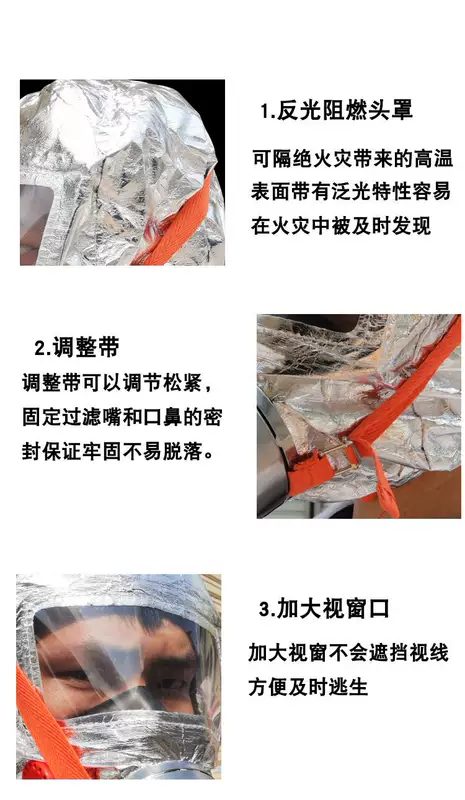 1.反光阻燃头罩

可隔绝火灾带来的高温表面带有泛光特性容易在火灾中被及时发现

2.调整带

调整带可以调节松紧，固定过滤嘴和口鼻的密封保证牢固不易脱落。

3.加大视窗口

加大视窗不会遮挡视线方便及时逃生