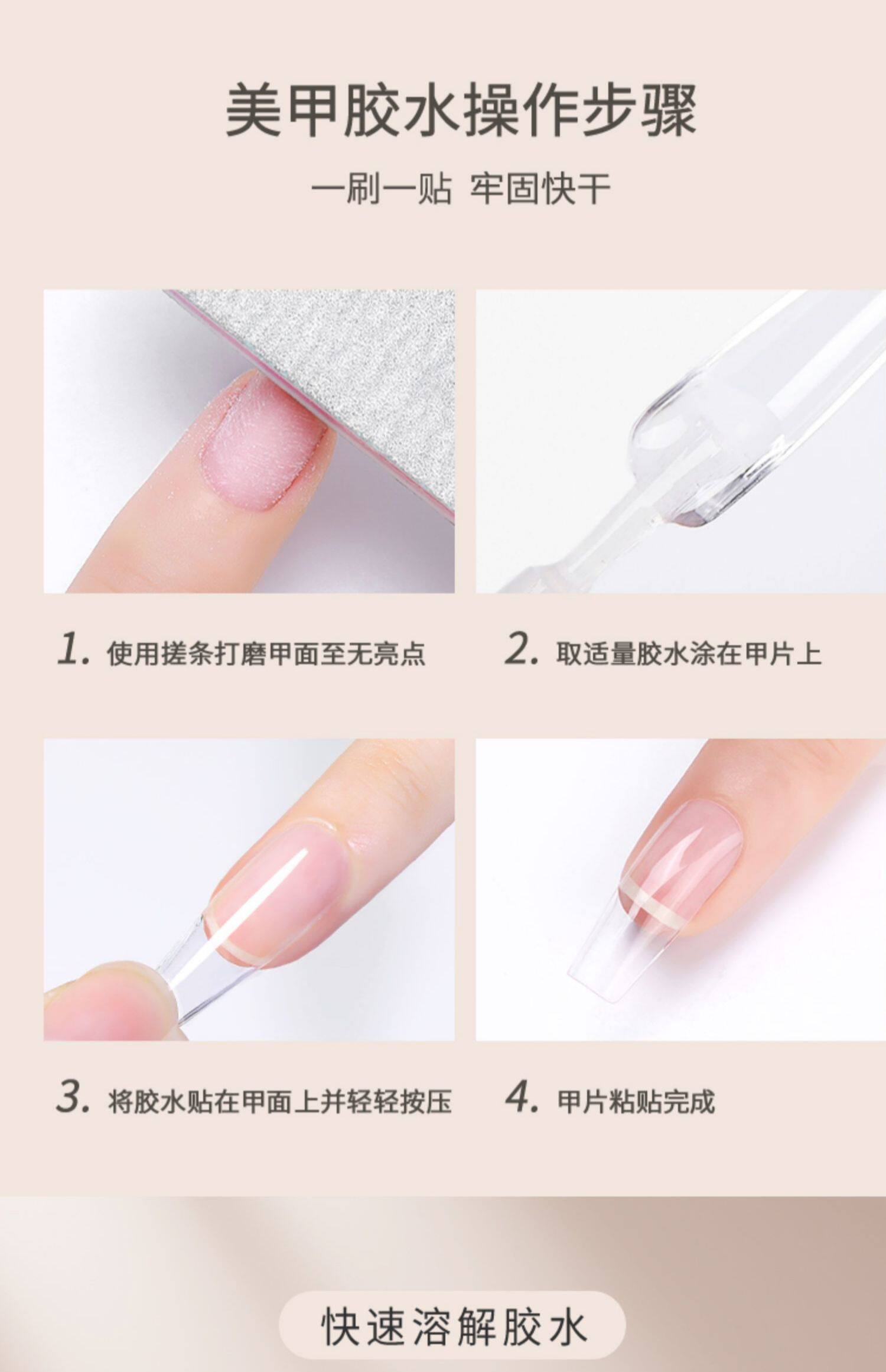 美甲胶水操作步骤

一刷一贴 牢固快干

1. 使用搓条打磨甲面至无亮点

2. 取适量胶水涂在甲片上

3. 将胶水贴在甲面上并轻轻按压

4. 甲片粘贴完成

快速溶解胶水