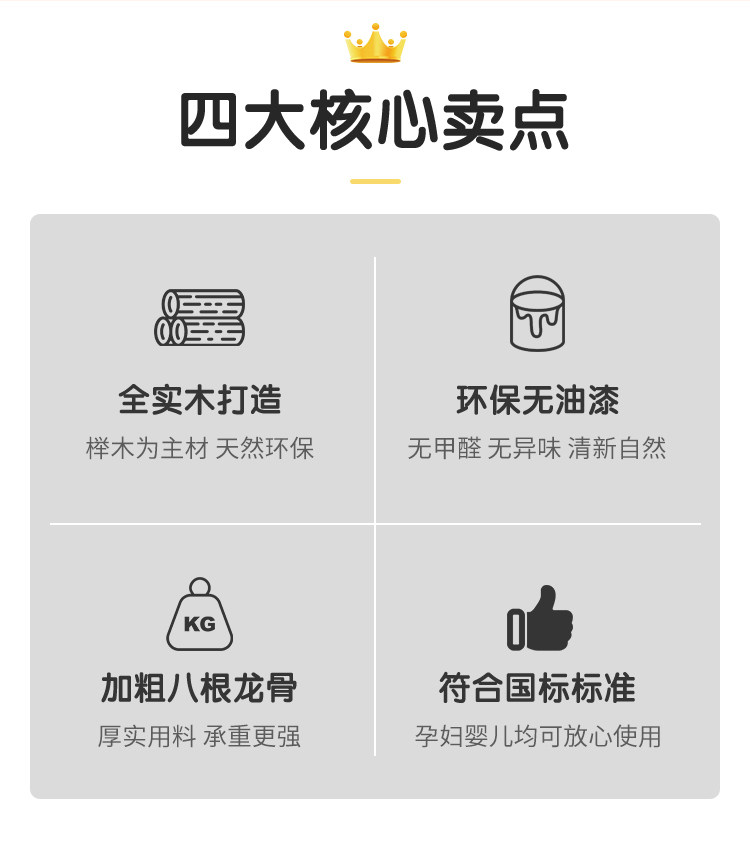 四大核心卖点

全实木打造

榉木为主材 天然环保

环保无油漆

无甲醛 无异味 清新自然

KG

加粗八根龙骨

厚实用料 承重更强

符合国标标准

孕妇婴儿均可放心使用