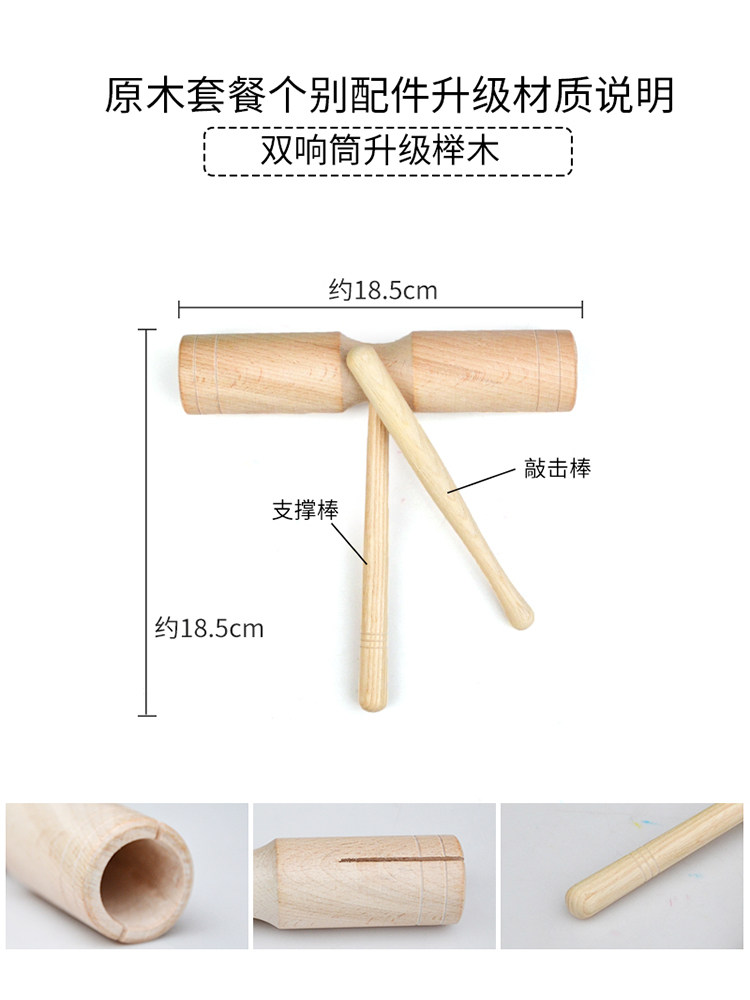 原木套餐个别配件升级材质说明

双响筒升级榉木

约18.5cm

敲击棒

支撑棒

约18.5cm