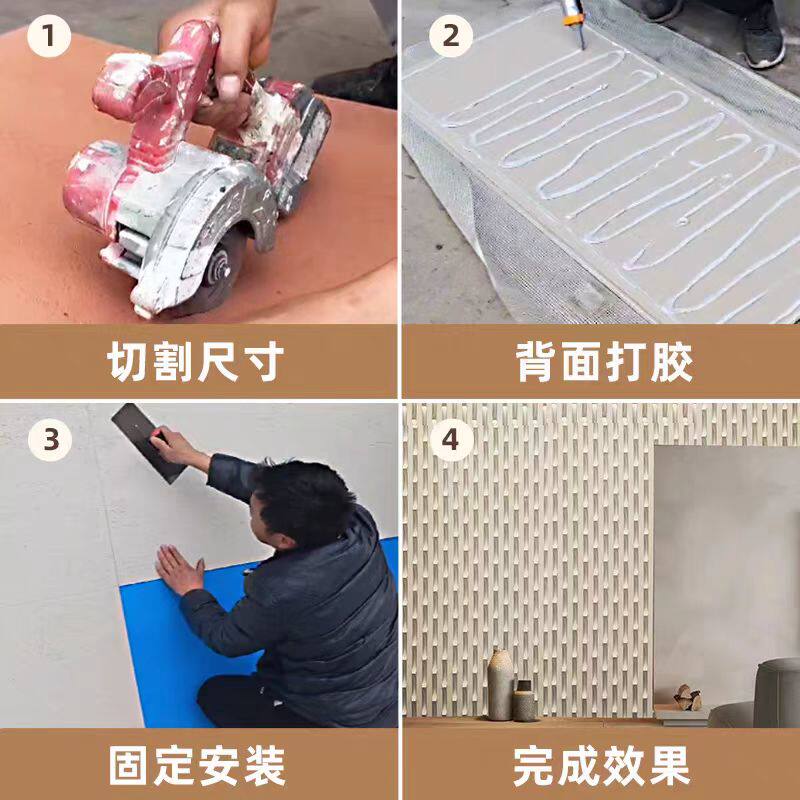 1
切割尺寸

2
背面打胶

3
固定安装

4
完成效果