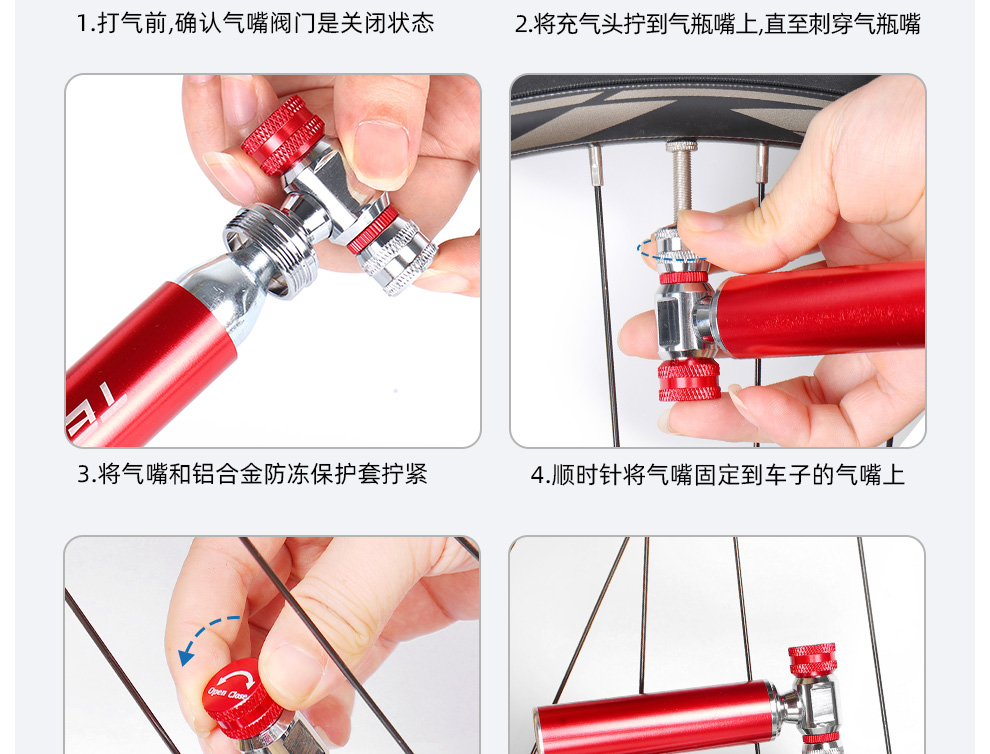 1.打气前,确认气嘴阀门是关闭状态

2.将充气头拧到气瓶嘴上,直至刺穿气瓶嘴

3.将气嘴和铝合金防冻保护套拧紧

4.顺时针将气嘴固定到车子的气嘴上

Open Close