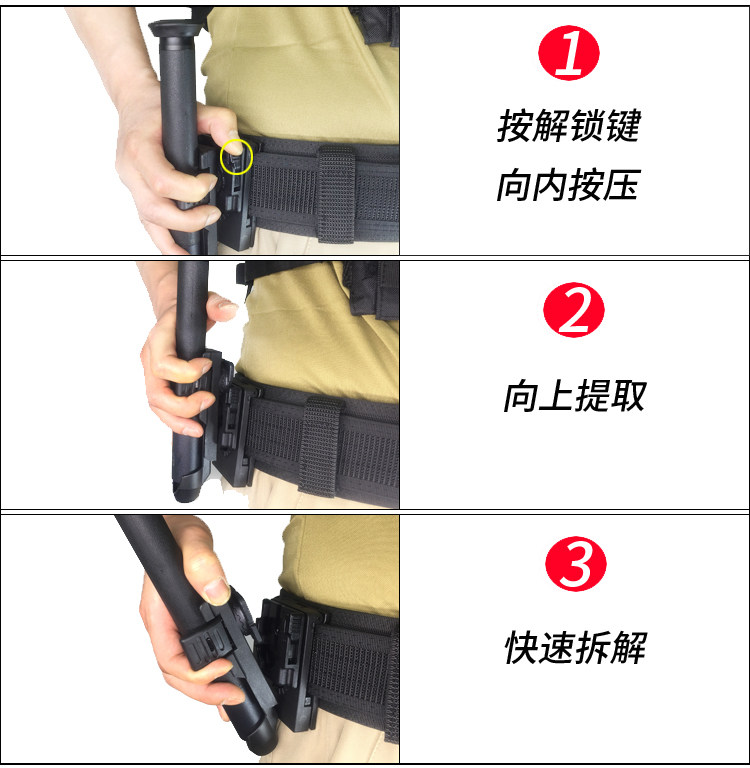 1
按解锁键
向内按压

2
向上提取

3
快速拆解