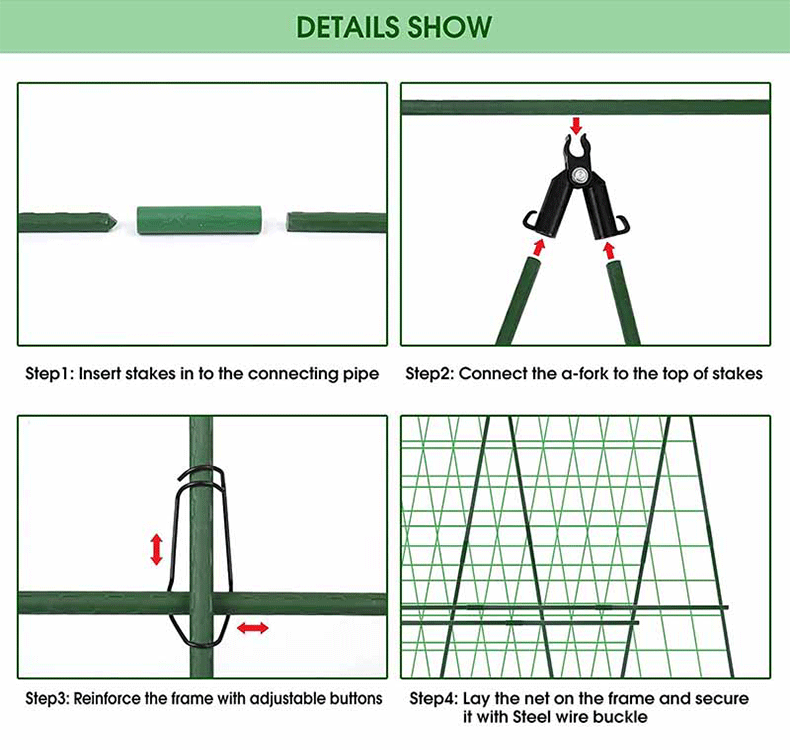 DETAILS SHOW

Step1: Insert stakes in to the connecting pipe

Step2: Connect the a-fork to the top of stakes

Step3: Reinforce the frame with adjustable buttons

Step4: Lay the net on the frame and secure it with Steel wire buckle