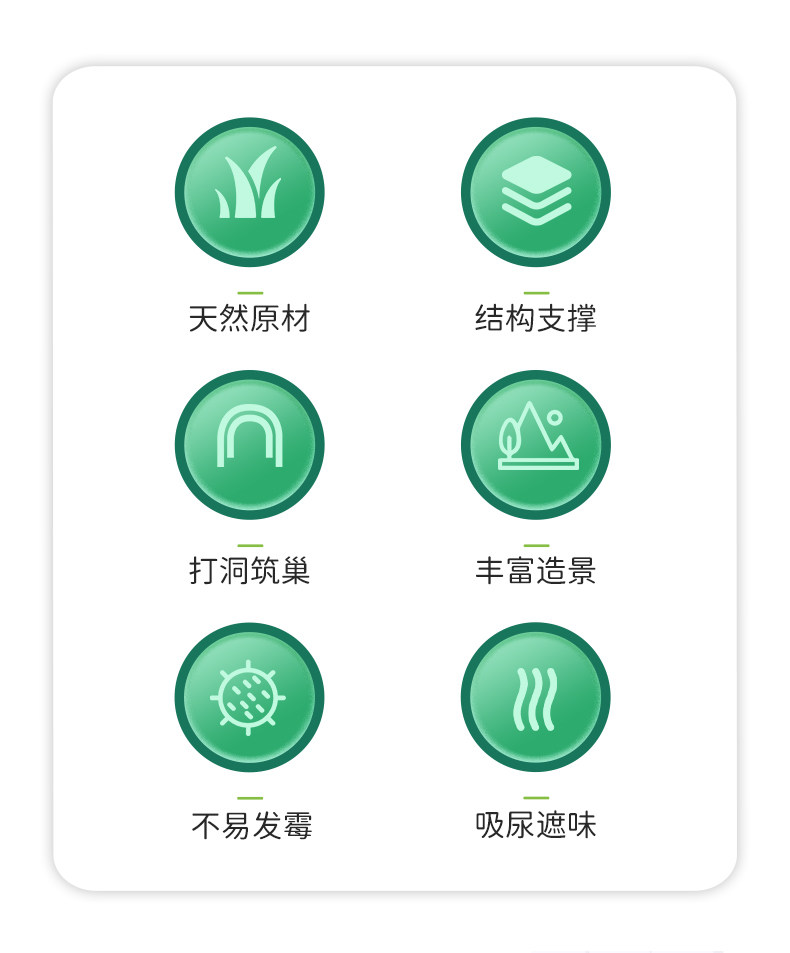 天然原材

结构支撑

打洞筑巢

丰富造景

不易发霉

吸尿遮味