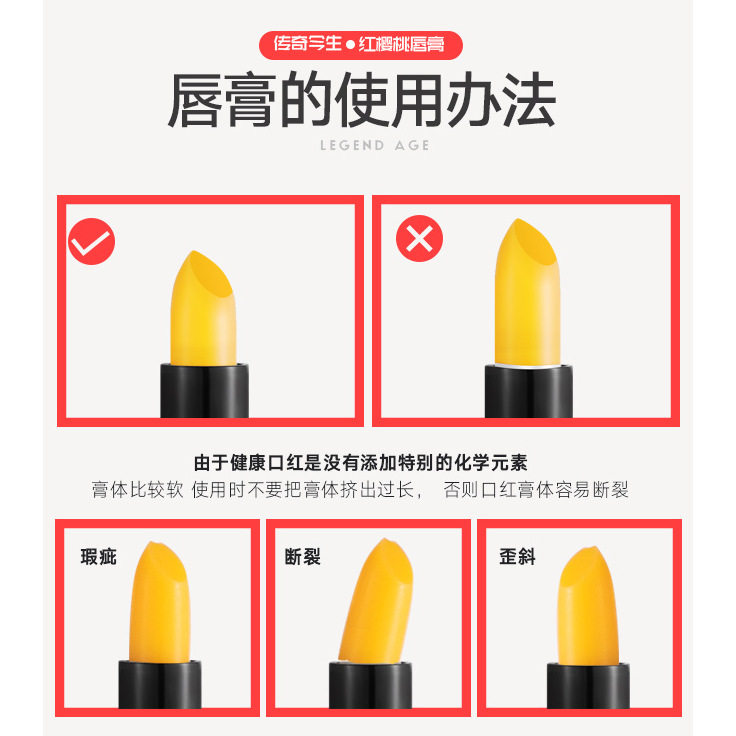 传奇今生●红樱桃唇膏

唇膏的使用办法

LEGEND AGE

由于健康口红是没有添加特别的化学元素
膏体比较软 使用时不要把膏体挤出过长， 否则口红膏体容易断裂

瑕疵

断裂

歪斜