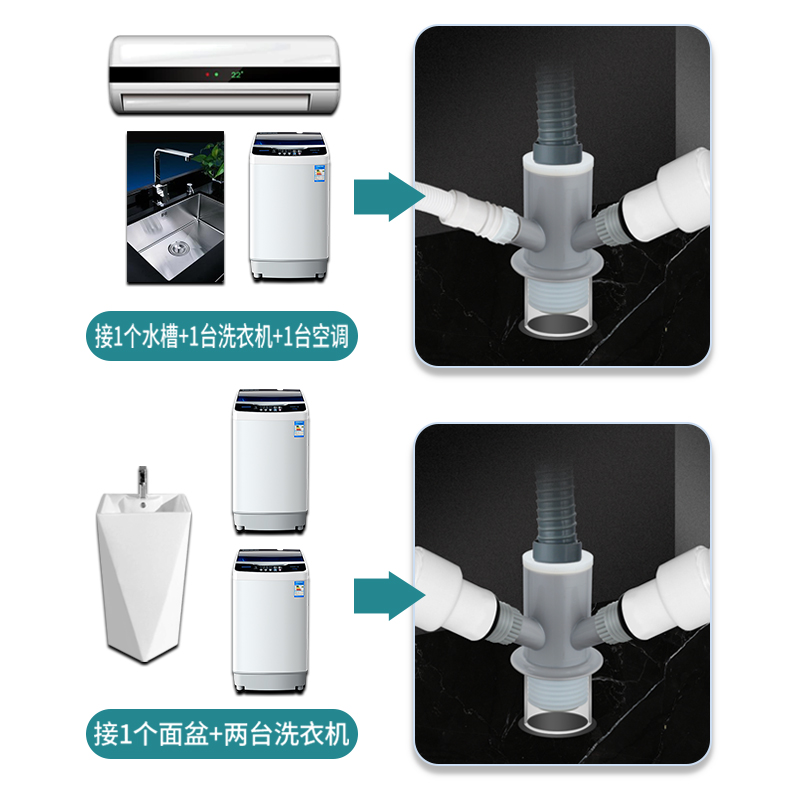 22°

接1个水槽+1台洗衣机+1台空调

接1个面盆+两台洗衣机