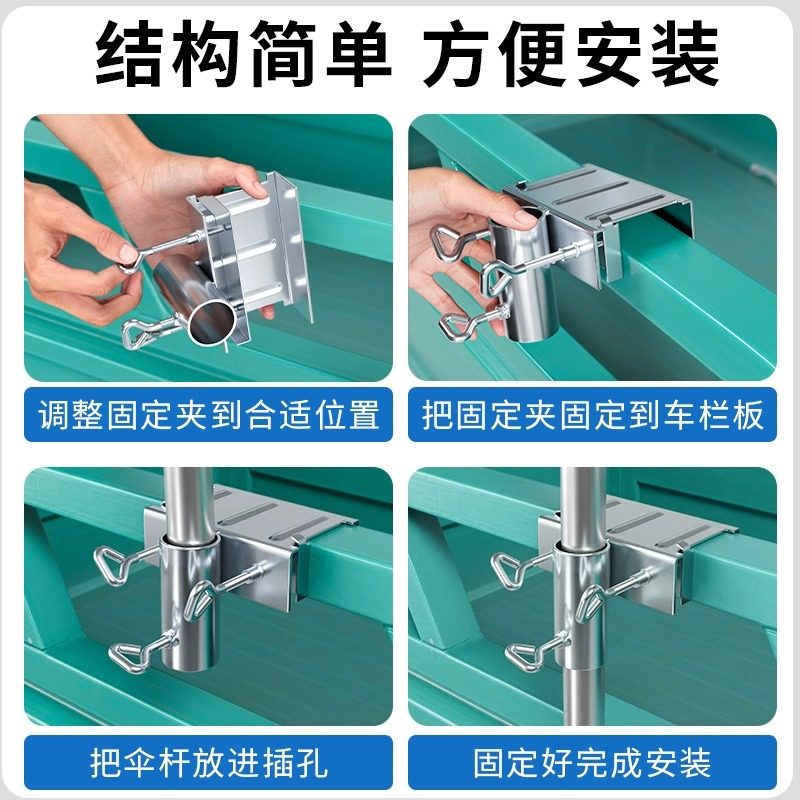 结构简单 方便安装

调整固定夹到合适位置

把固定夹固定到车栏板

把伞杆放进插孔

固定好完成安装