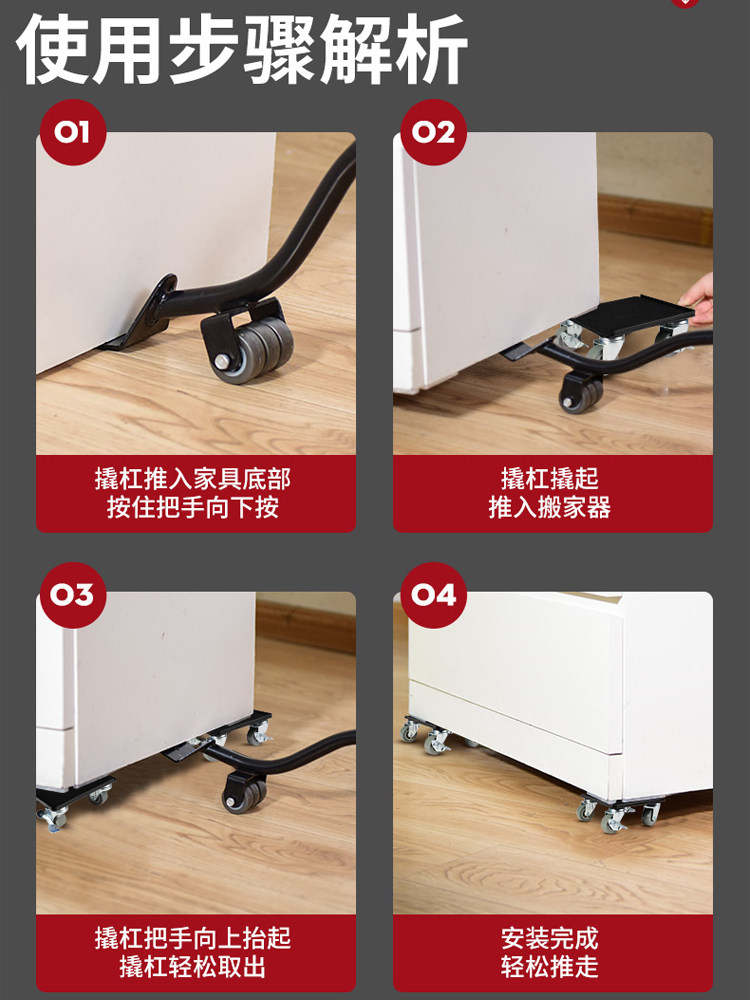 使用步骤解析

01
撬杠推入家具底部
按住把手向下按

02
撬杠撬起
推入搬家器

03
撬杠把手向上抬起
撬杠轻松取出

04
安装完成
轻松推走