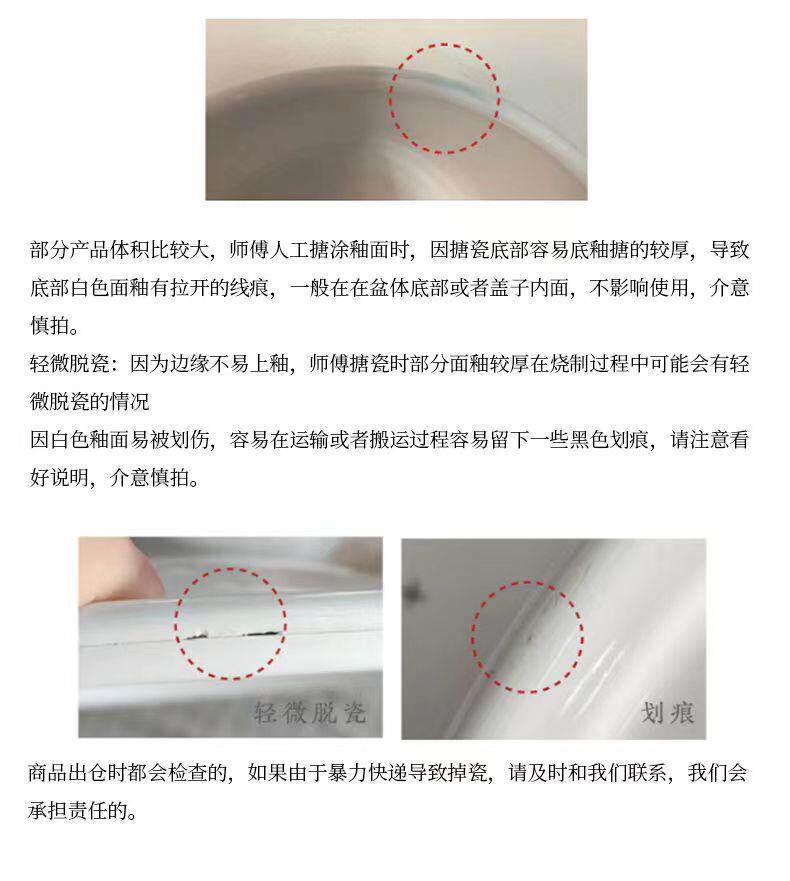 部分产品体积比较大，师傅人工搪涂釉面时，因搪瓷底部容易底釉搪的较厚，导致底部白色面釉有拉开的线痕，一般在在盆体底部或者盖子内面，不影响使用，介意慎拍。

轻微脱瓷：因为边缘不易上釉，师傅搪瓷时部分面釉较厚在烧制过程中可能会有轻微脱瓷的情况

因白色釉面易被划伤，容易在运输或者搬运过程容易留下一些黑色划痕，请注意看好说明，介意慎拍。

轻微脱瓷

划痕

商品出仓时都会检查的，如果由于暴力快递导致掉瓷，请及时和我们联系，我们会承担责任的。