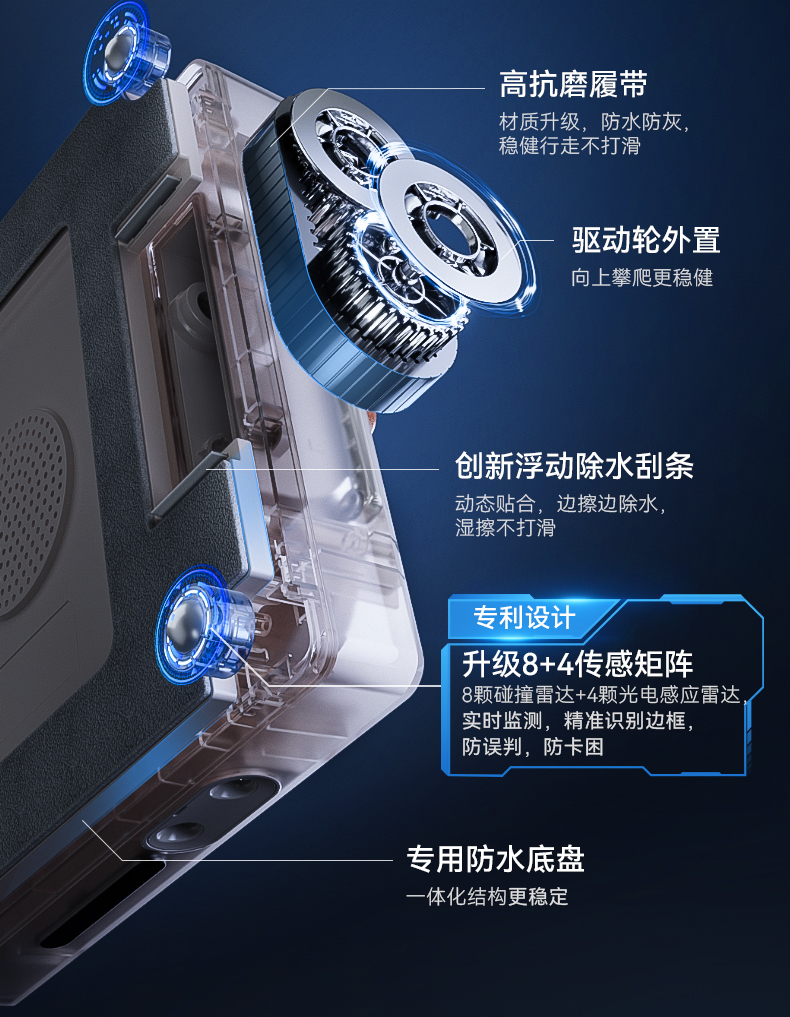 高抗磨履带
材质升级，防水防灰，稳健行走不打滑

驱动轮外置
向上攀爬更稳健

创新浮动除水刮条
动态贴合，边擦边除水，湿擦不打滑

专利设计
升级8+4传感矩阵
8颗碰撞雷达+4颗光电感应雷达，实时监测，精准识别边框，防误判，防卡困

专用防水底盘
一体化结构更稳定