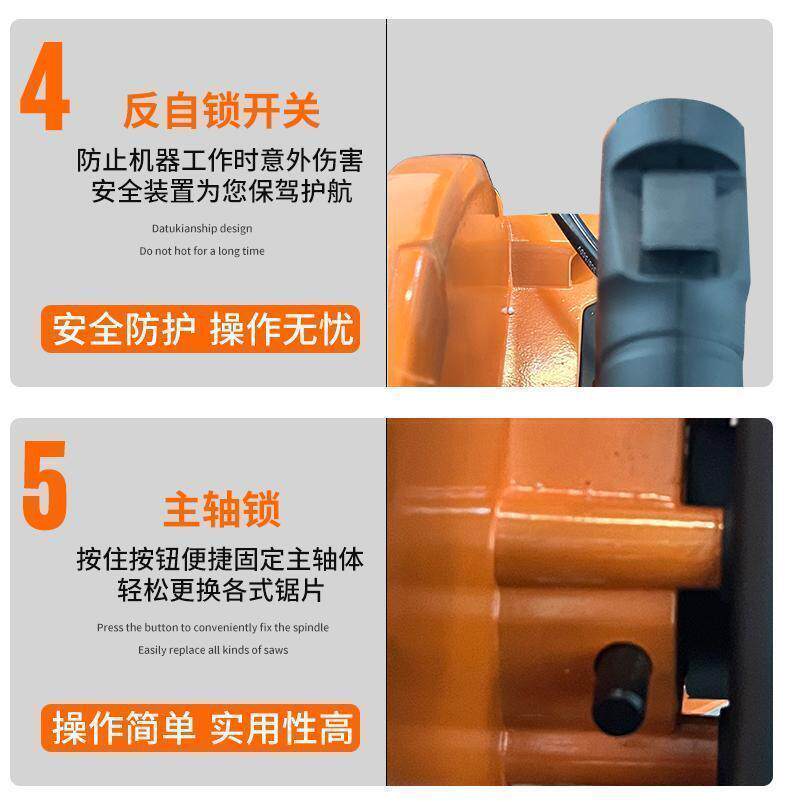 4

反自锁开关

防止机器工作时意外伤害
安全装置为您保驾护航

Datukianship design
Do not hot for a long time

安全防护 操作无忧

5

主轴锁

按住按钮便捷固定主轴体
轻松更换各式锯片

Press the button to conveniently fix the spindle
Easily replace all kinds of saws

操作简单 实用性高