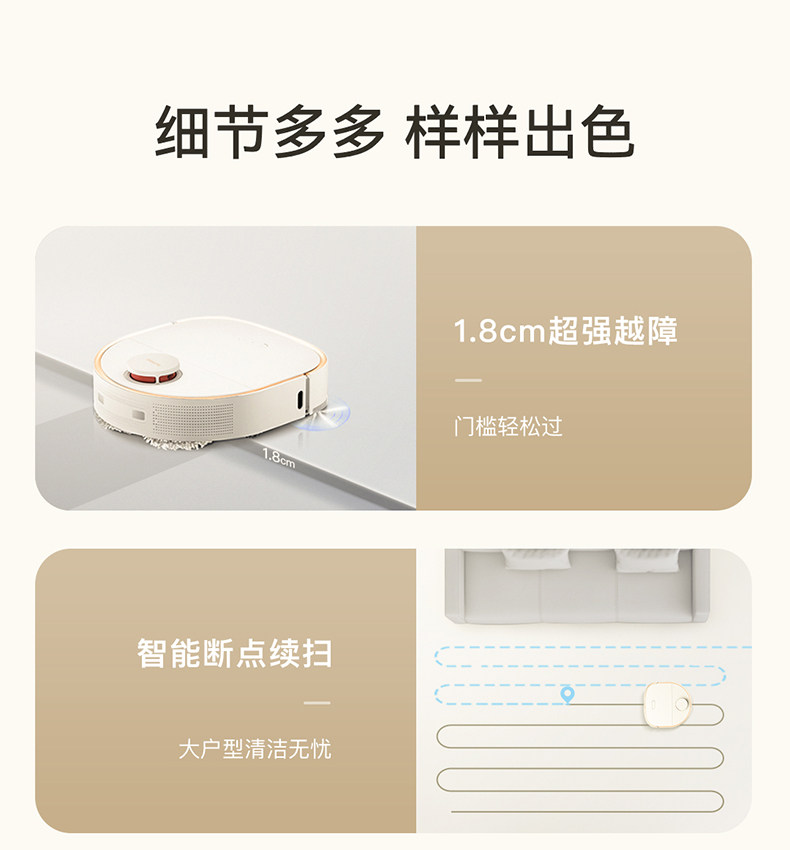 细节多多 样样出色

1.8cm

1.8cm超强越障

门槛轻松过

智能断点续扫

大户型清洁无忧