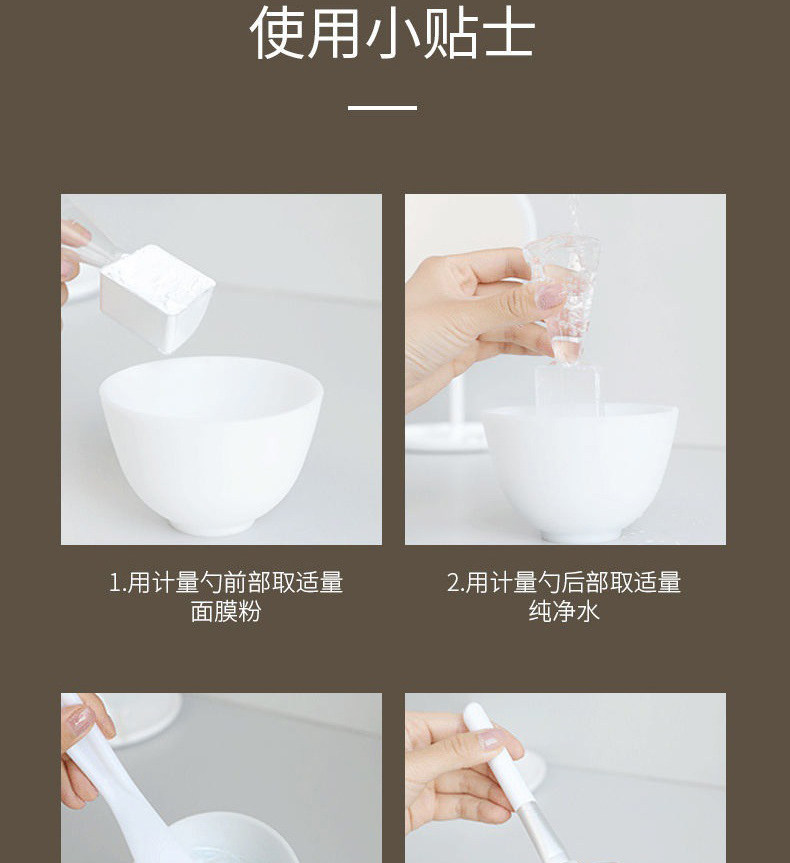 使用小贴士

1.用计量勺前部取适量面膜粉

2.用计量勺后部取适量纯净水