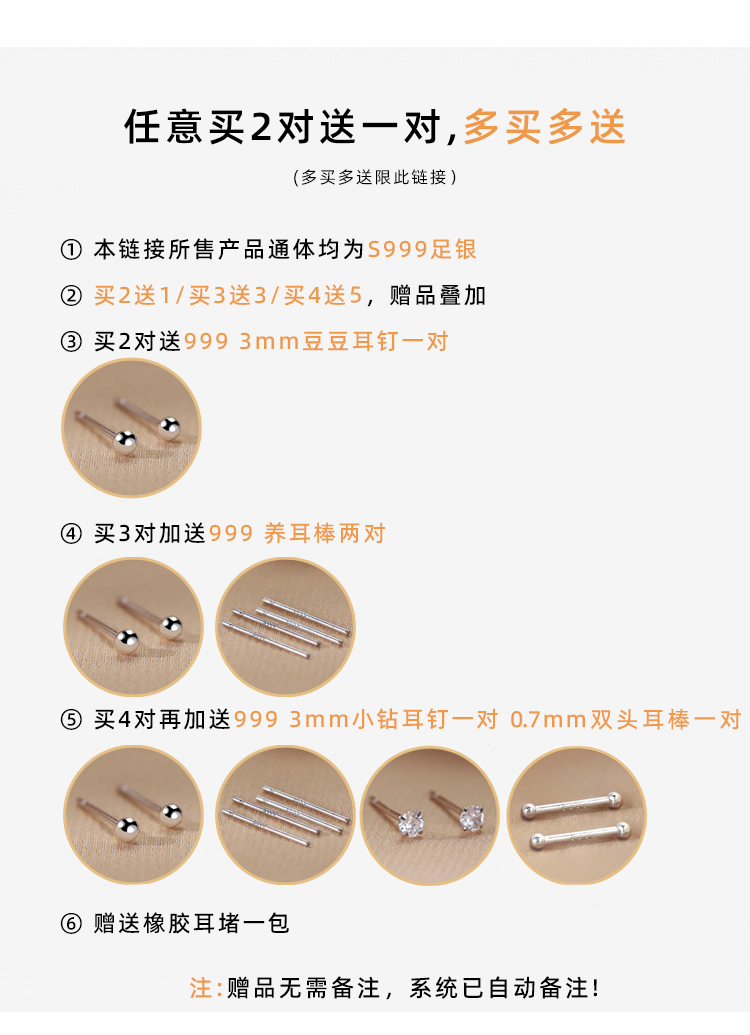 任意买2对送一对,多买多送

(多买多送限此链接)

① 本链接所售产品通体均为S999足银

② 买2送1/买3送3/买4送5，赠品叠加

③ 买2对送999 3mm豆豆耳钉一对

④ 买3对加送999 养耳棒两对

⑤ 买4对再加送999 3mm小钻耳钉一对 0.7mm双头耳棒一对

⑥ 赠送橡胶耳堵一包

注:赠品无需备注，系统已自动备注!