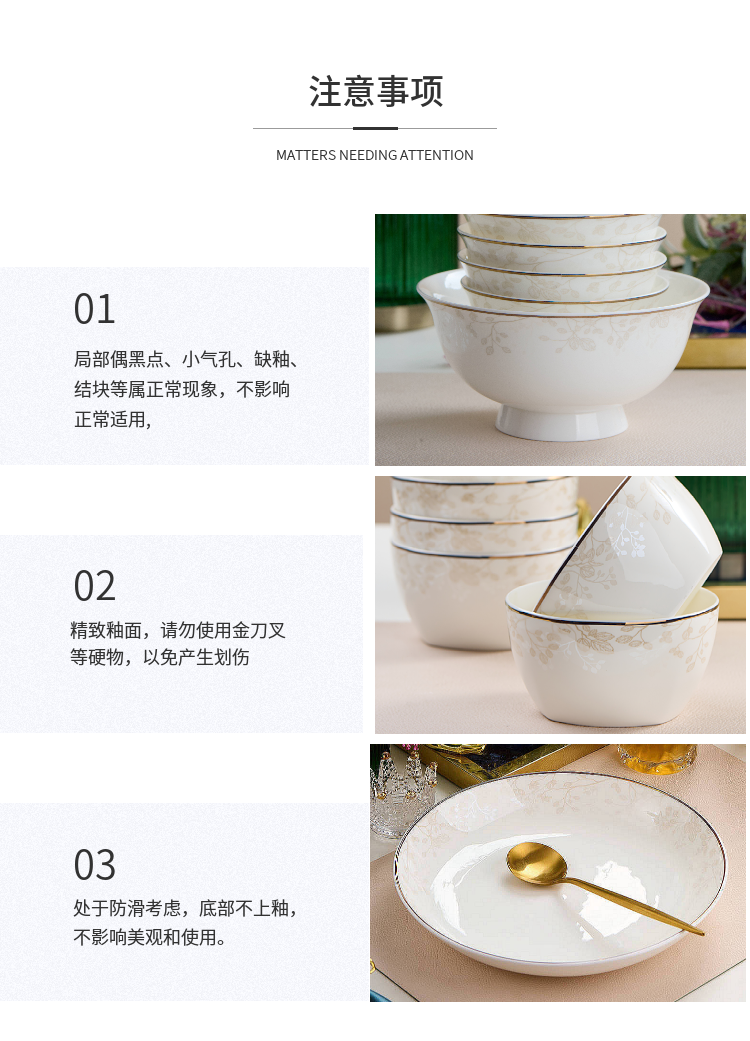 注意事项

MATTERS NEEDING ATTENTION

01

局部偶黑点、小气孔、缺釉、结块等属正常现象，不影响正常适用，

02

精致釉面，请勿使用金刀叉等硬物，以免产生划伤

03

处于防滑考虑，底部不上釉，不影响美观和使用。