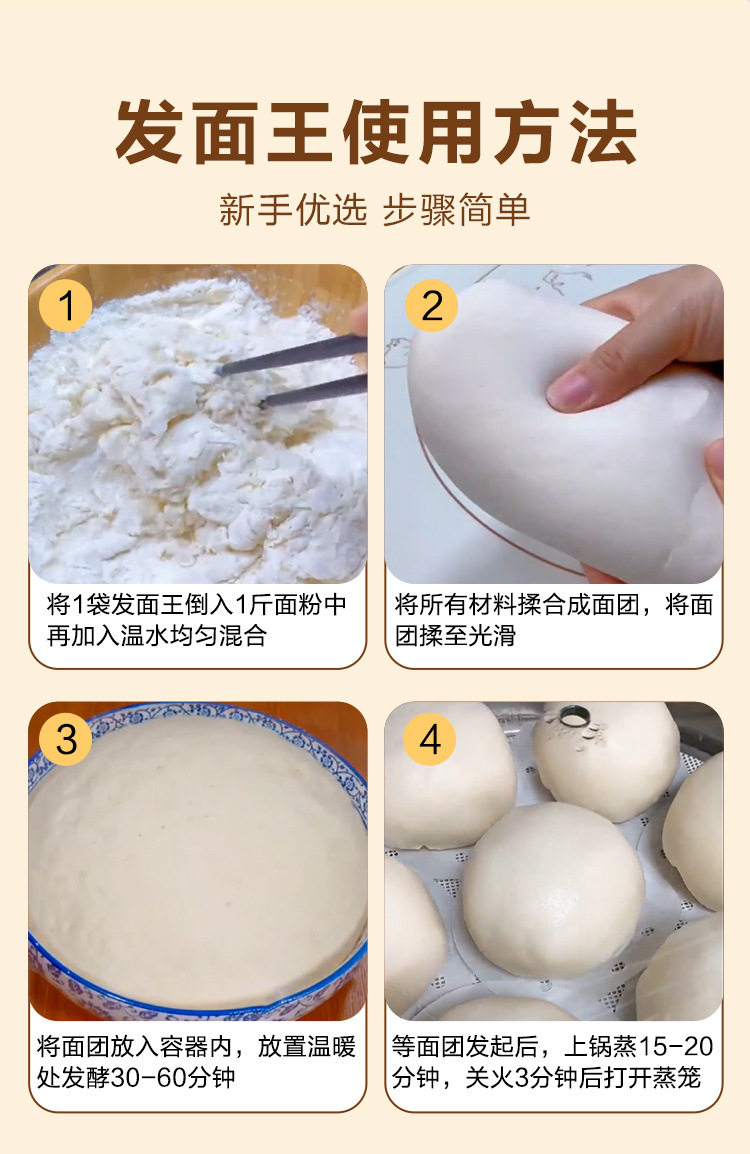 发面王使用方法

新手优选 步骤简单

1

将1袋发面王倒入1斤面粉中再加入温水均匀混合

2

将所有材料揉合成面团，将面团揉至光滑

3

将面团放入容器内，放置温暖处发酵30-60分钟

4

等面团发起后，上锅蒸15-20分钟，关火3分钟后打开蒸笼