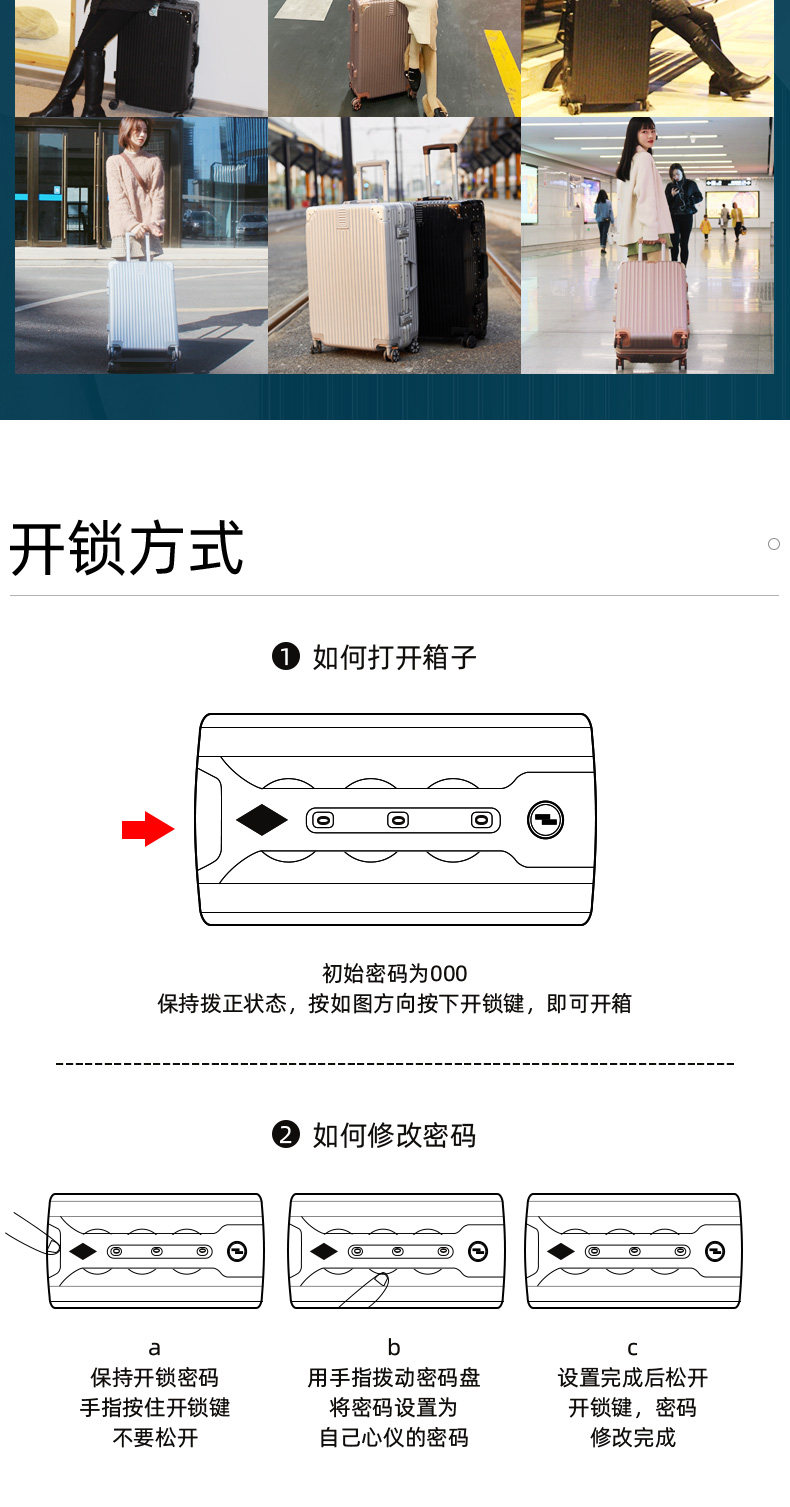 开锁方式

❶ 如何打开箱子

初始密码为000
保持拨正状态，按如图方向按下开锁键，即可开箱

❷ 如何修改密码

a
保持开锁密码
手指按住开锁键
不要松开

b
用手指拨动密码盘
将密码设置为
自己心仪的密码

c
设置完成后松开
开锁键，密码
修改完成