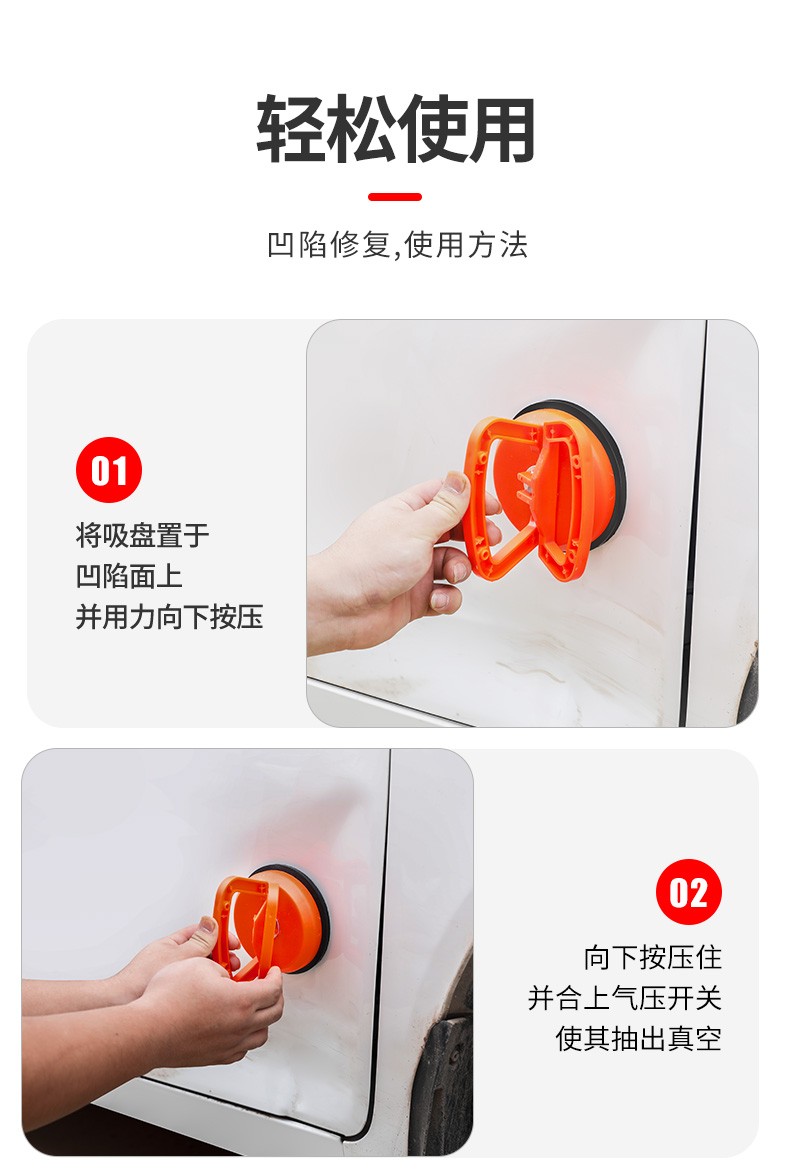 轻松使用

凹陷修复,使用方法

01

将吸盘置于
凹陷面上
并用力向下按压

02

向下按压住
并合上气压开关
使其抽出真空