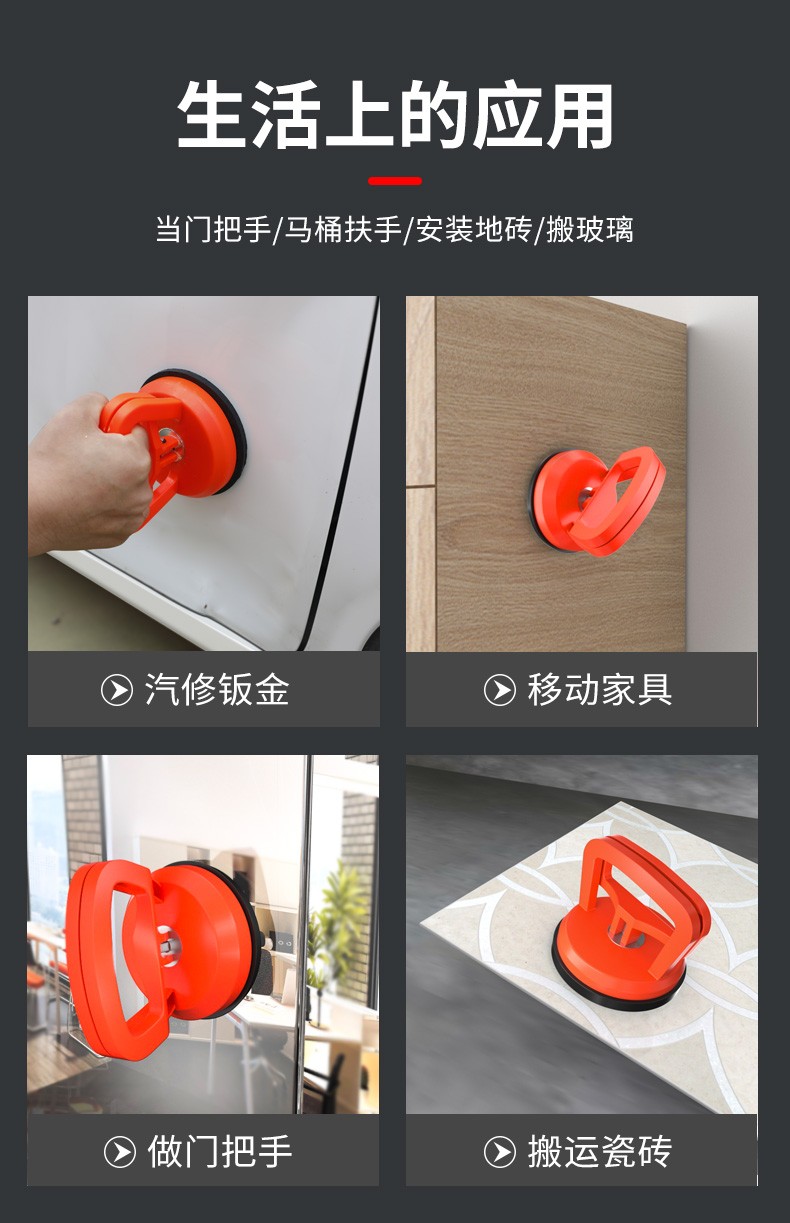 生活上的应用

当门把手/马桶扶手/安装地砖/搬玻璃

汽修钣金

移动家具

做门把手

搬运瓷砖