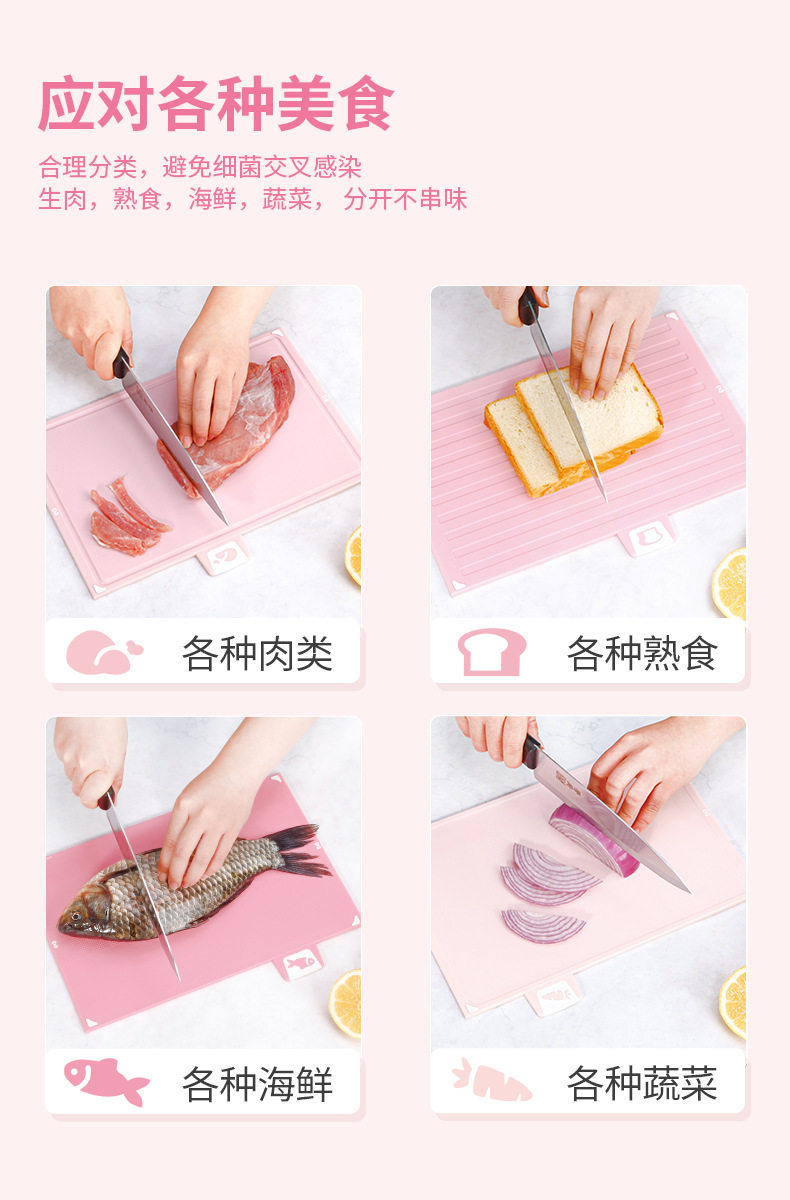 应对各种美食

合理分类，避免细菌交叉感染
生肉，熟食，海鲜，蔬菜，分开不串味

各种肉类

各种熟食

各种海鲜

各种蔬菜