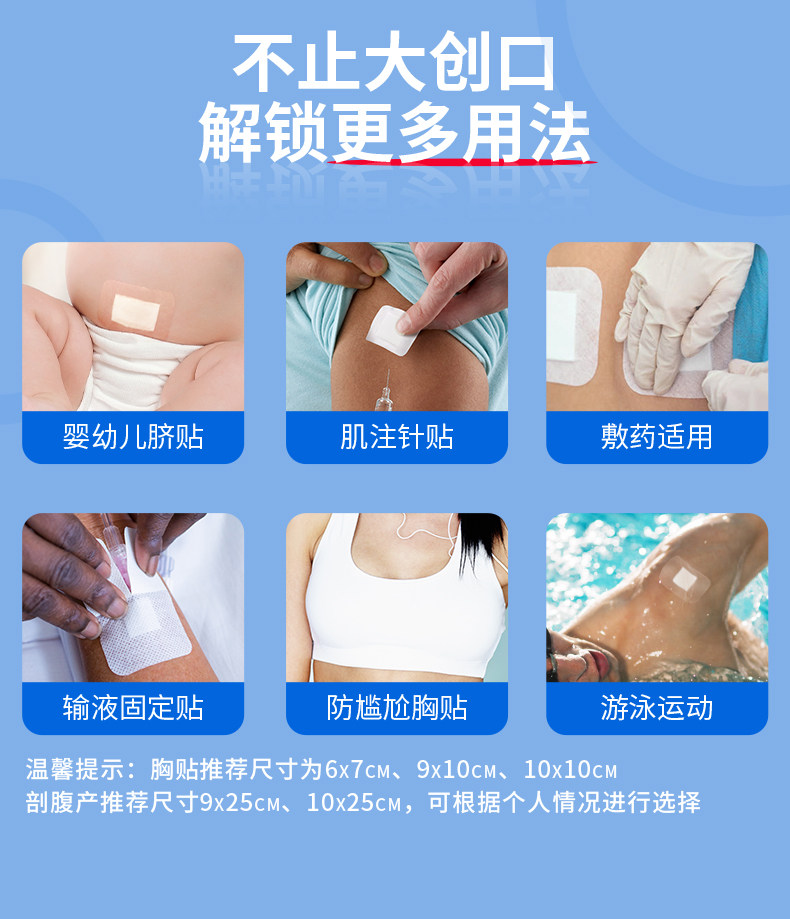 不止大创口
解锁更多用法

婴幼儿脐贴

肌注针贴

敷药适用

输液固定贴

防尴尬胸贴

游泳运动

温馨提示：胸贴推荐尺寸为6x7cm、9x10cm、10x10cm
剖腹产推荐尺寸9x25cm、10x25cm，可根据个人情况进行选择