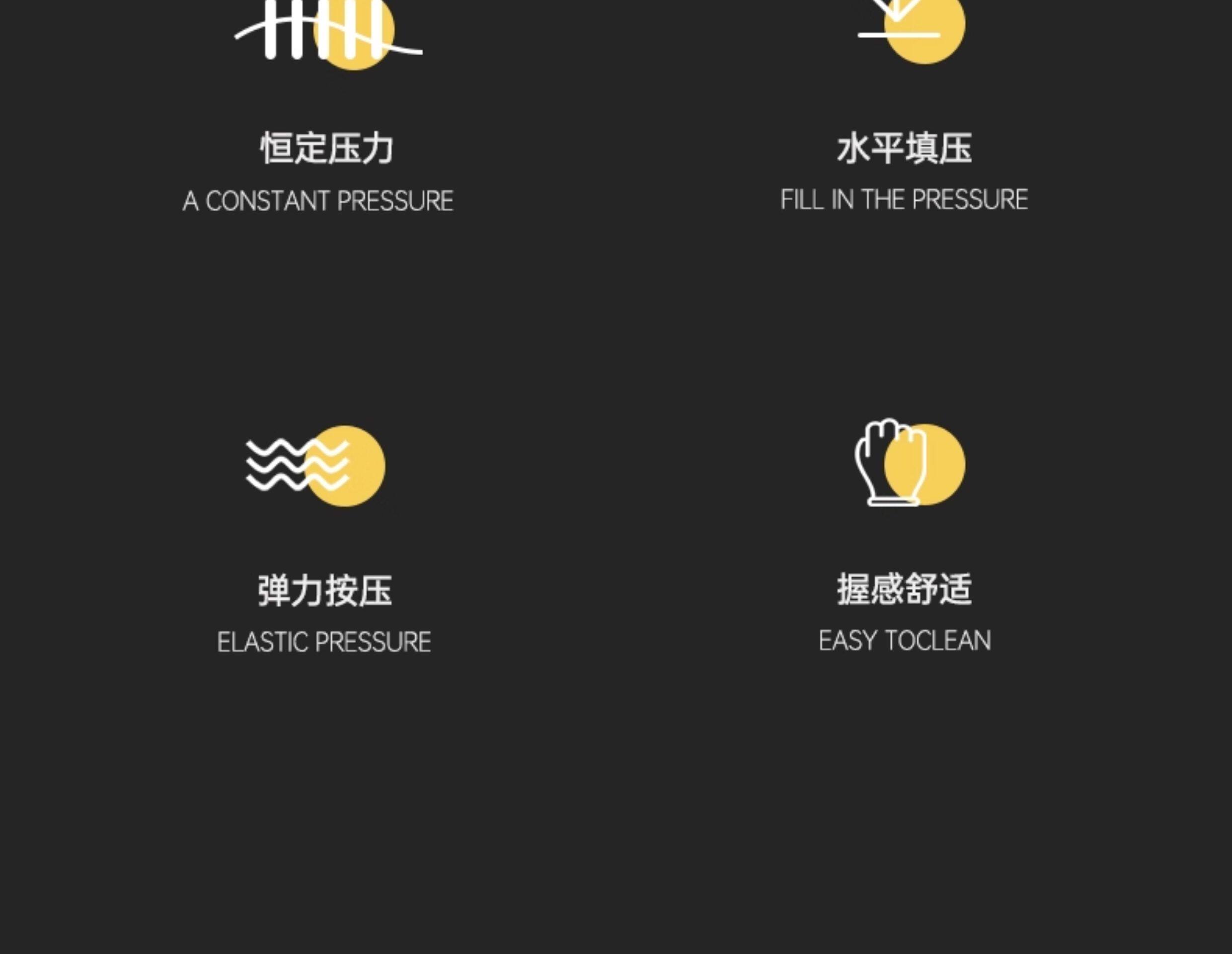 恒定压力
A CONSTANT PRESSURE

水平填压
FILL IN THE PRESSURE

弹力按压
ELASTIC PRESSURE

握感舒适
EASY TOCLEAN