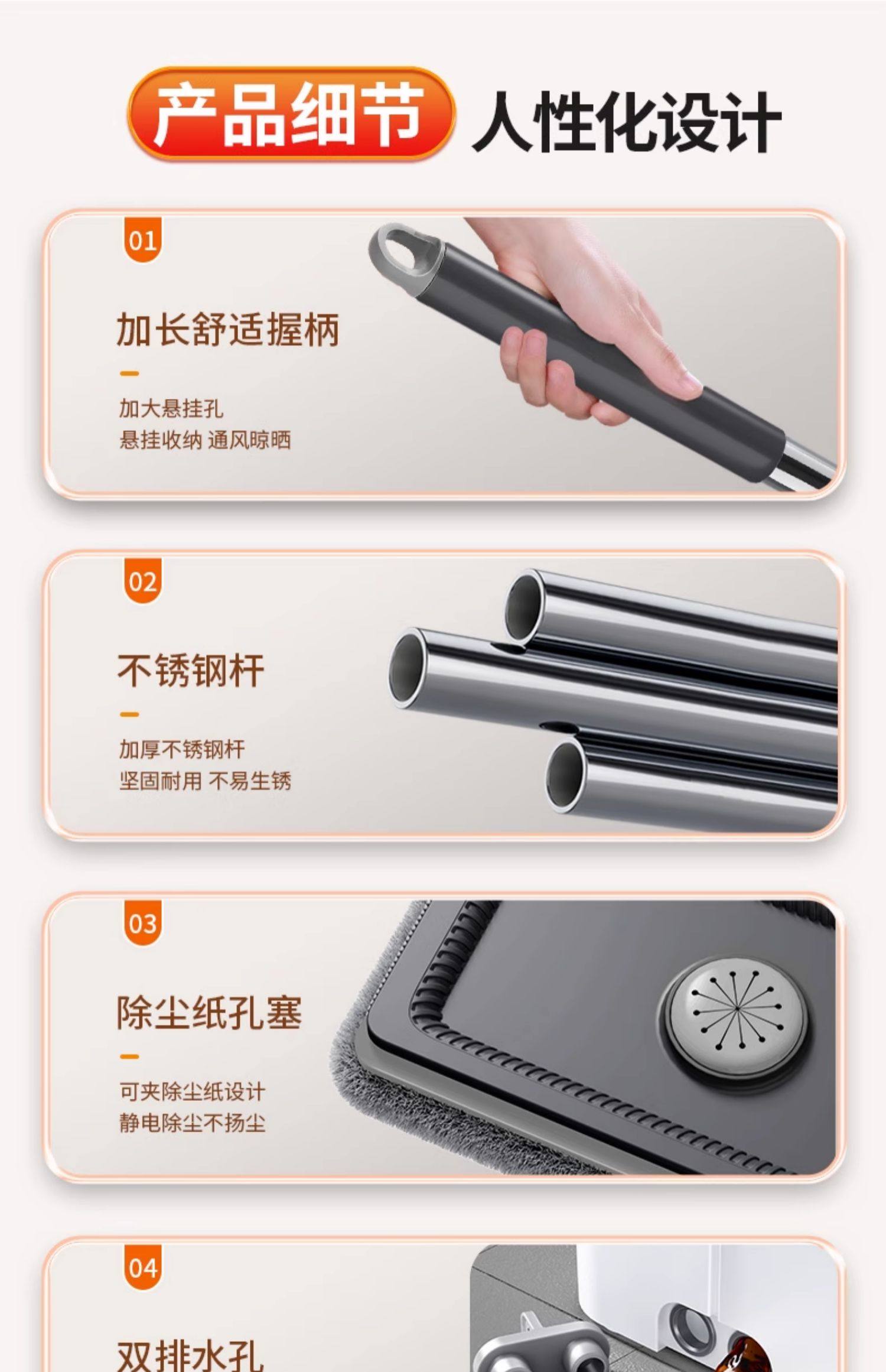 产品细节 人性化设计

01

加长舒适握柄

加大悬挂孔
悬挂收纳 通风晾晒

02

不锈钢杆

加厚不锈钢杆
坚固耐用 不易生锈

03

除尘纸孔塞

可夹除尘纸设计
静电除尘不扬尘

04

双排水孔