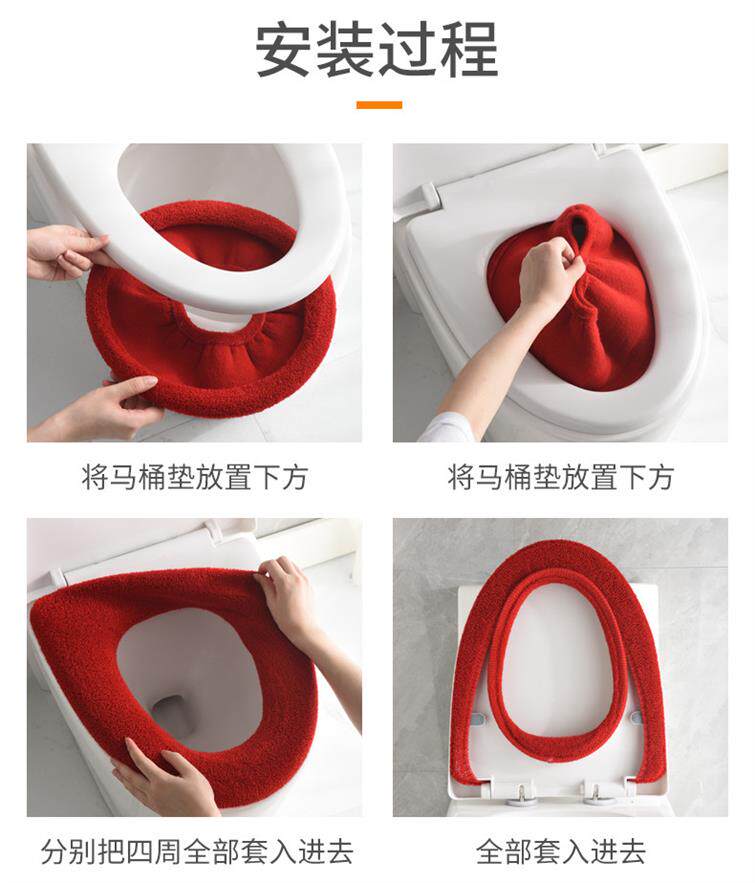 安装过程

将马桶垫放置下方

将马桶垫放置下方

分别把四周全部套入进去

全部套入进去