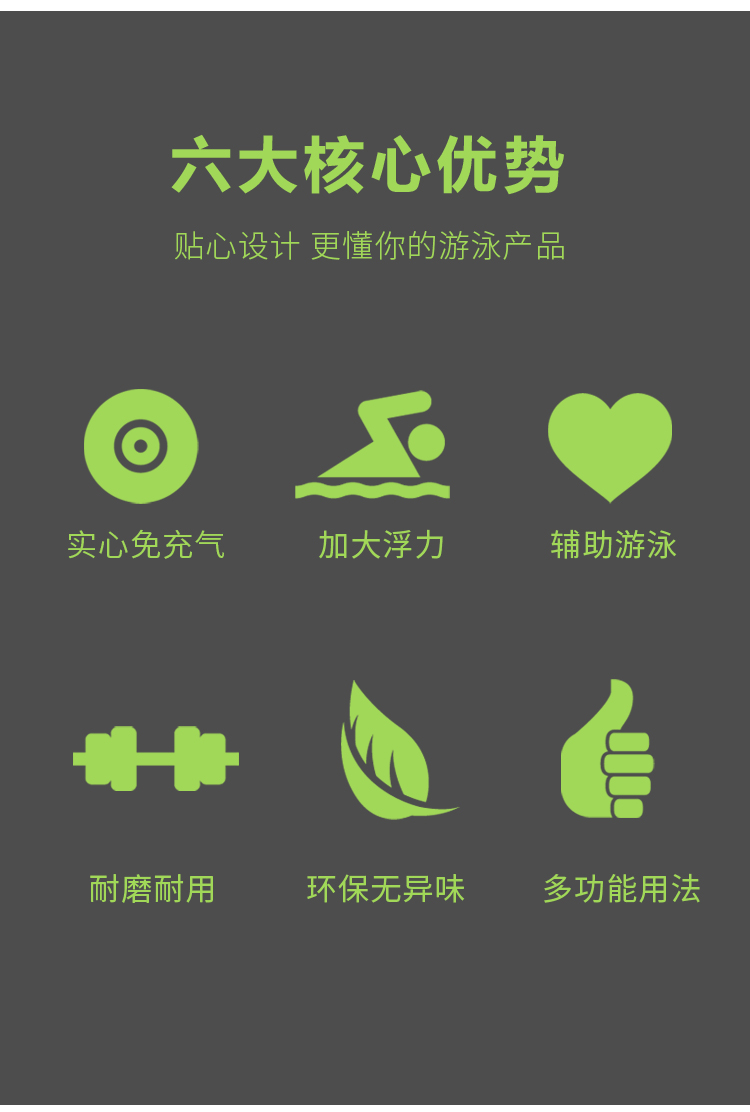 六大核心优势

贴心设计 更懂你的游泳产品

实心免充气

加大浮力

辅助游泳

耐磨耐用

环保无异味

多功能用法