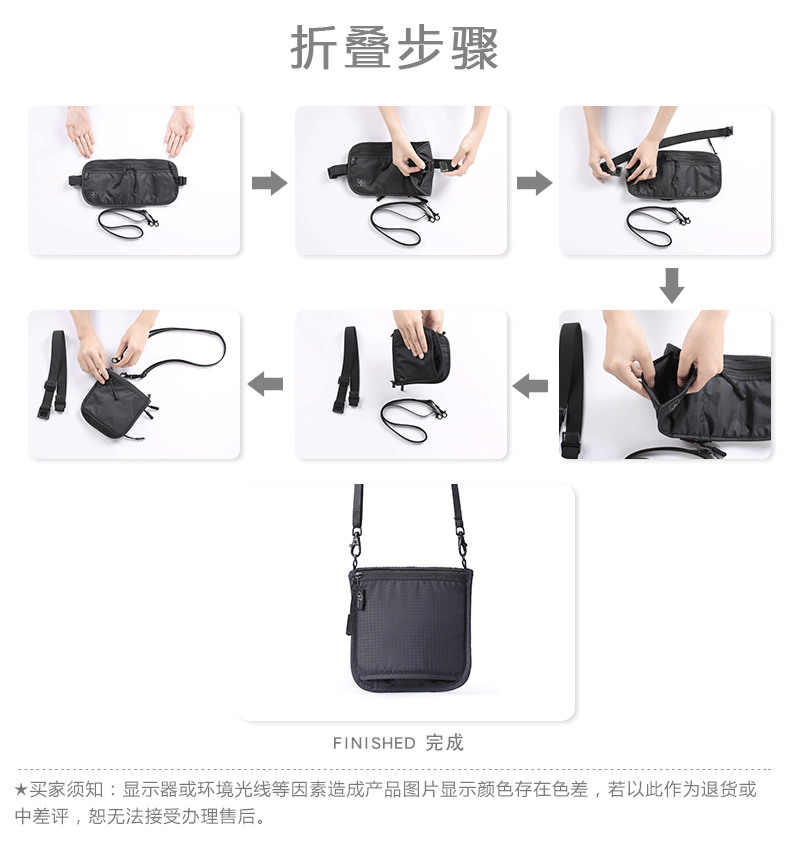 折叠步骤

FINISHED 完成

★买家须知：显示器或环境光线等因素造成产品图片显示颜色存在色差，若以此作为退货或中差评，恕无法接受办理售后。