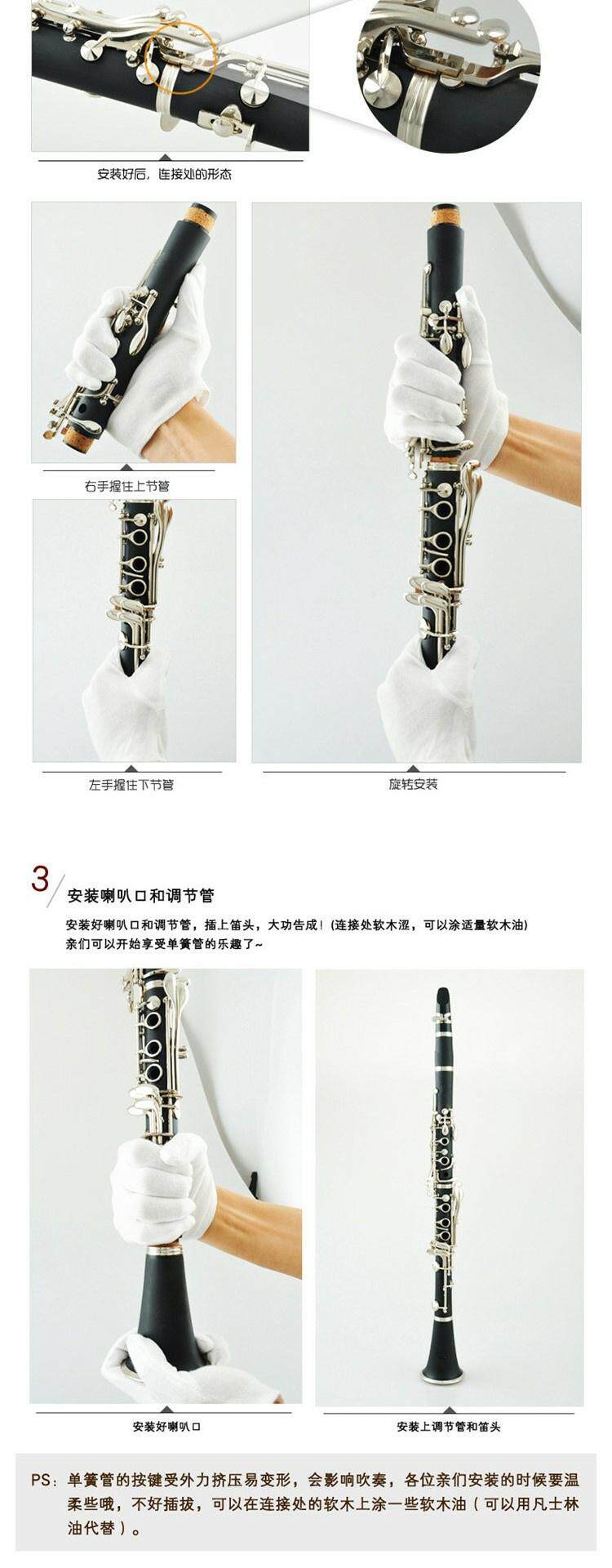 安装好后，连接处的形态

右手握住上节管

左手握住下节管

旋转安装

3 安装喇叭口和调节管

安装好喇叭口和调节管，插上笛头，大功告成！(连接处软木涩，可以涂适量软木油) 亲们可以开始享受单簧管的乐趣了~

安装好喇叭口

安装上调节管和笛头

PS：单簧管的按键受外力挤压易变形，会影响吹奏，各位亲们安装的时候要温柔些哦，不好插拔，可以在连接处的软木上涂一些软木油（可以用凡士林油代替）。