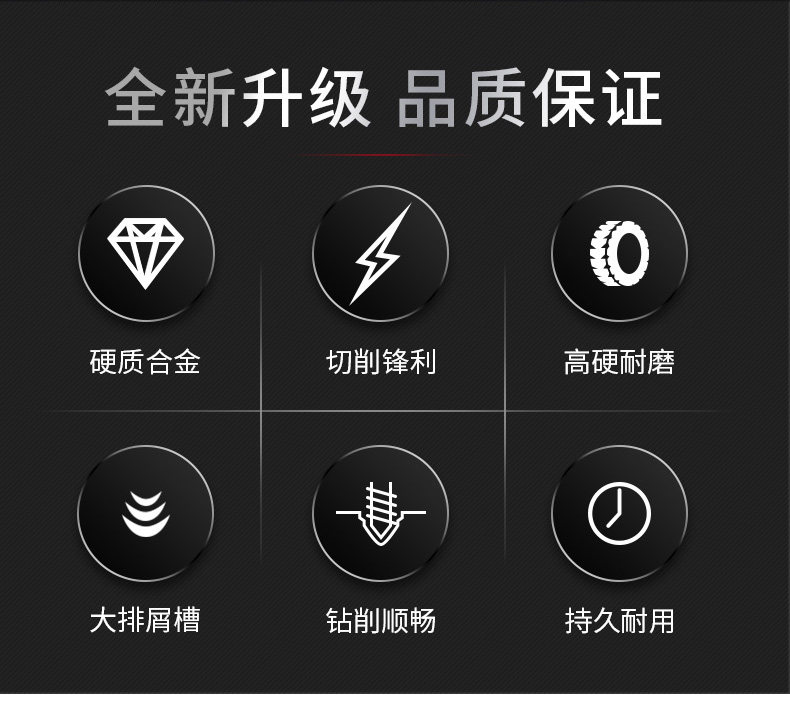 全新升级 品质保证

硬质合金

切削锋利

高硬耐磨

大排屑槽

钻削顺畅

持久耐用