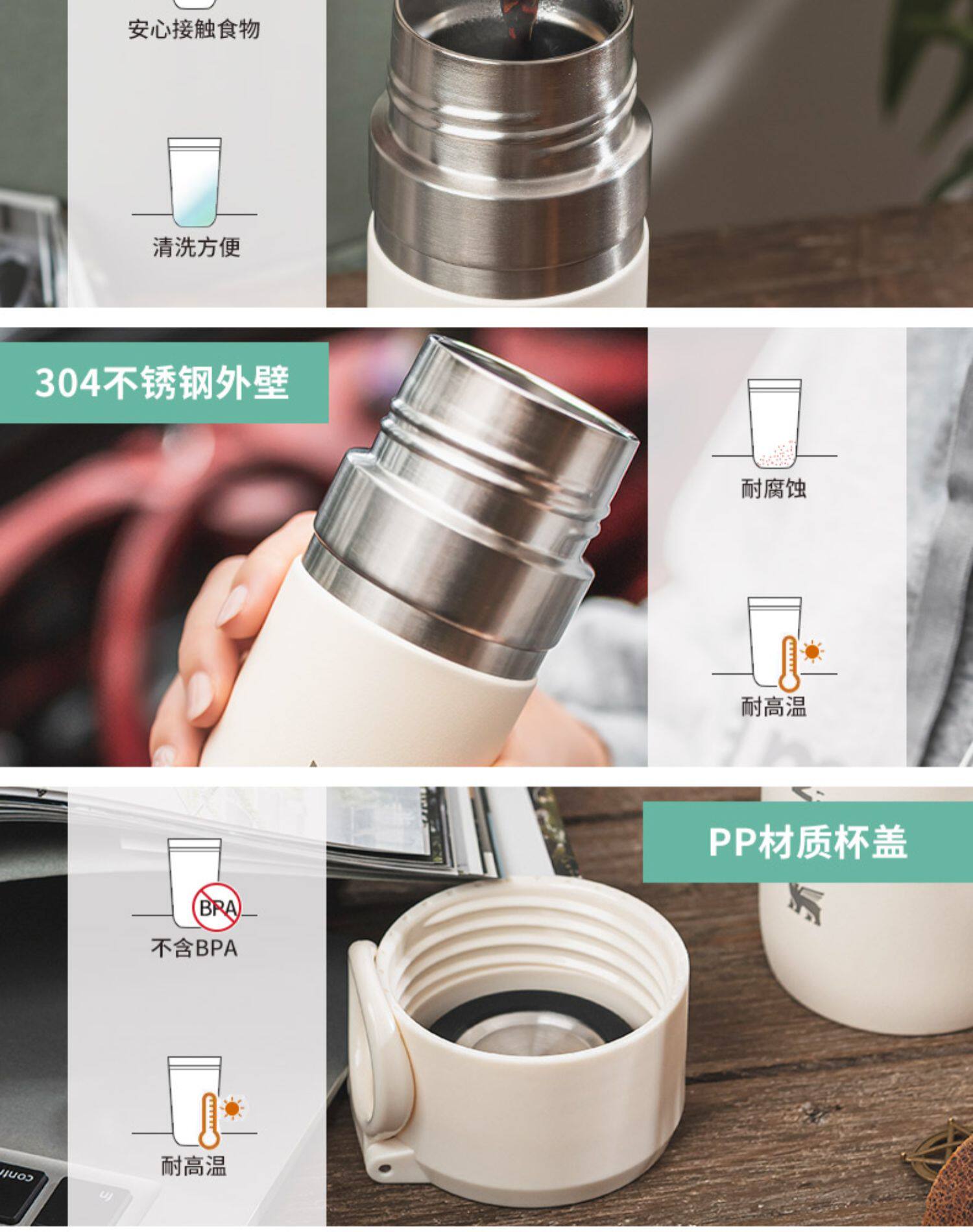 安心接触食物

清洗方便

304不锈钢外壁

耐腐蚀

耐高温

PP材质杯盖

BPA

不含BPA

耐高温