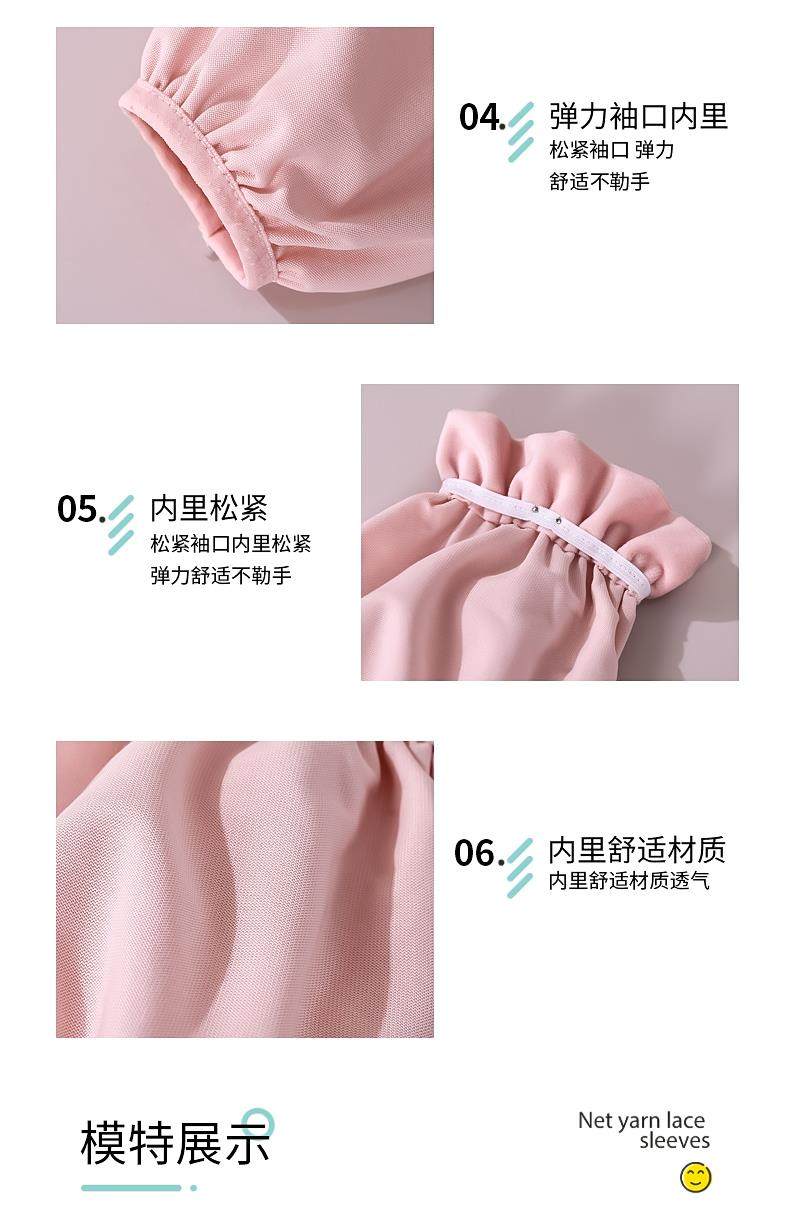 04. 弹力袖口内里
松紧袖口 弹力
舒适不勒手

05. 内里松紧
松紧袖口内里松紧
弹力舒适不勒手

06. 内里舒适材质
内里舒适材质透气

模特展示

Net yarn lace sleeves