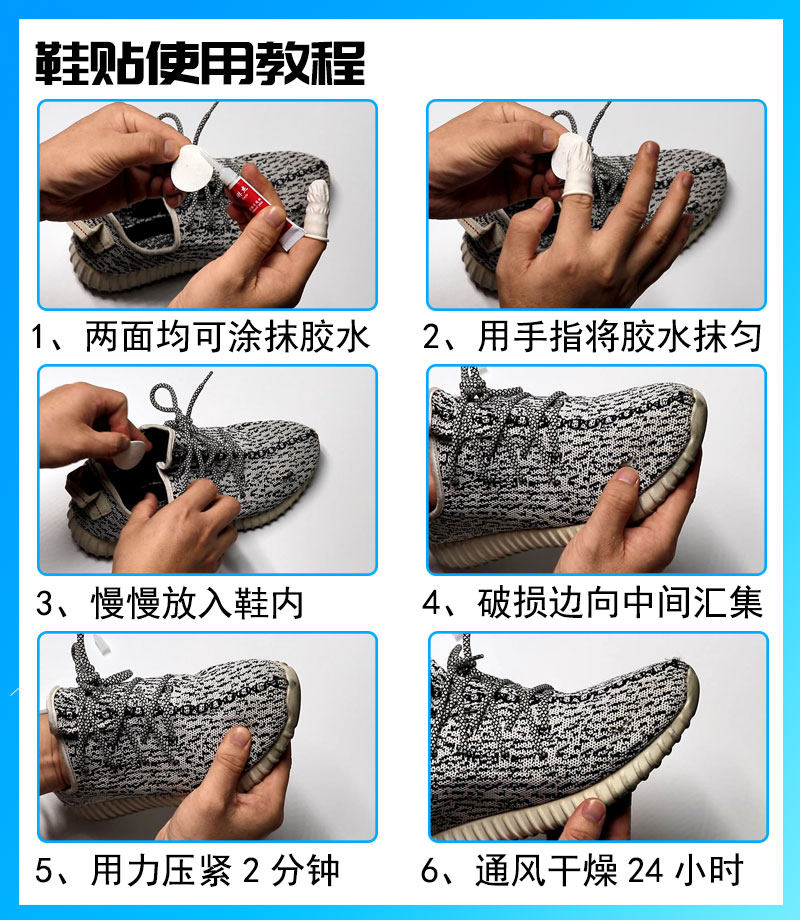 鞋贴使用教程

1、两面均可涂抹胶水

2、用手指将胶水抹匀

3、慢慢放入鞋内

4、破损边向中间汇集

5、用力压紧 2 分钟

6、通风干燥 24 小时