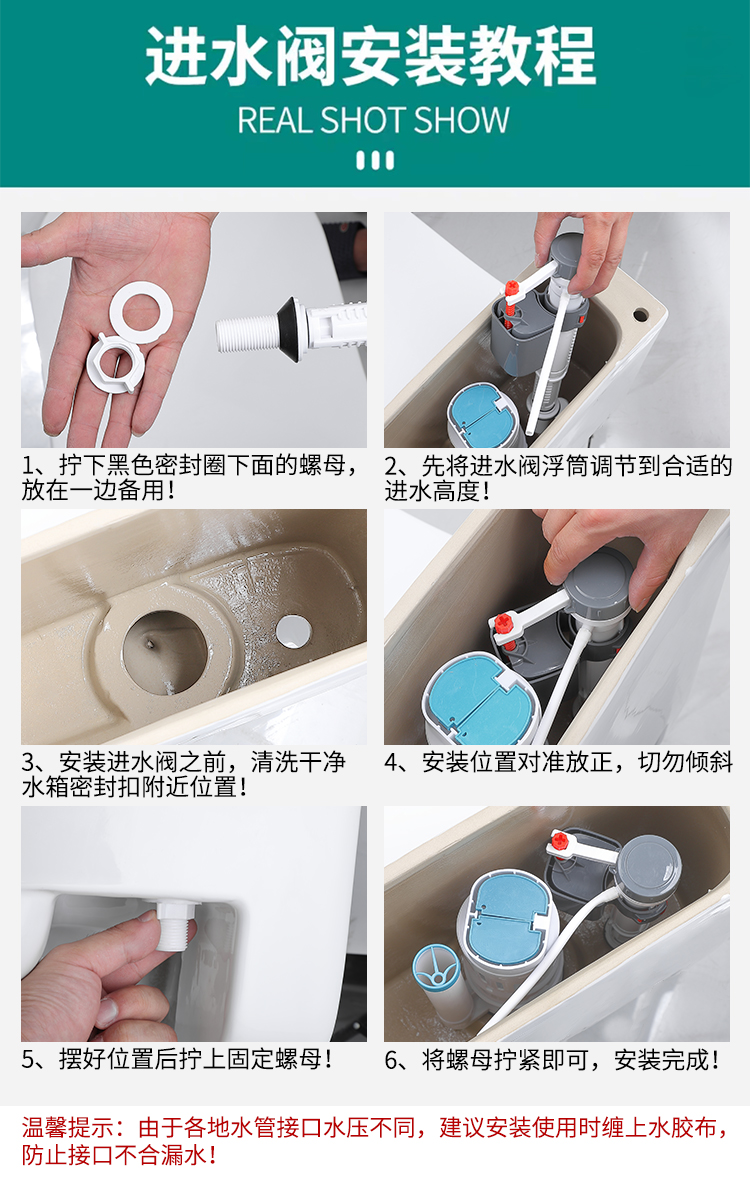 进水阀安装教程

REAL SHOT SHOW

1、拧下黑色密封圈下面的螺母，放在一边备用！

2、先将进水阀浮筒调节到合适的进水高度！

3、安装进水阀之前，清洗干净水箱密封扣附近位置！

4、安装位置对准放正，切勿倾斜

5、摆好位置后拧上固定螺母！

6、将螺母拧紧即可，安装完成！

温馨提示：由于各地水管接口水压不同，建议安装使用时缠上水胶布，防止接口不合漏水！