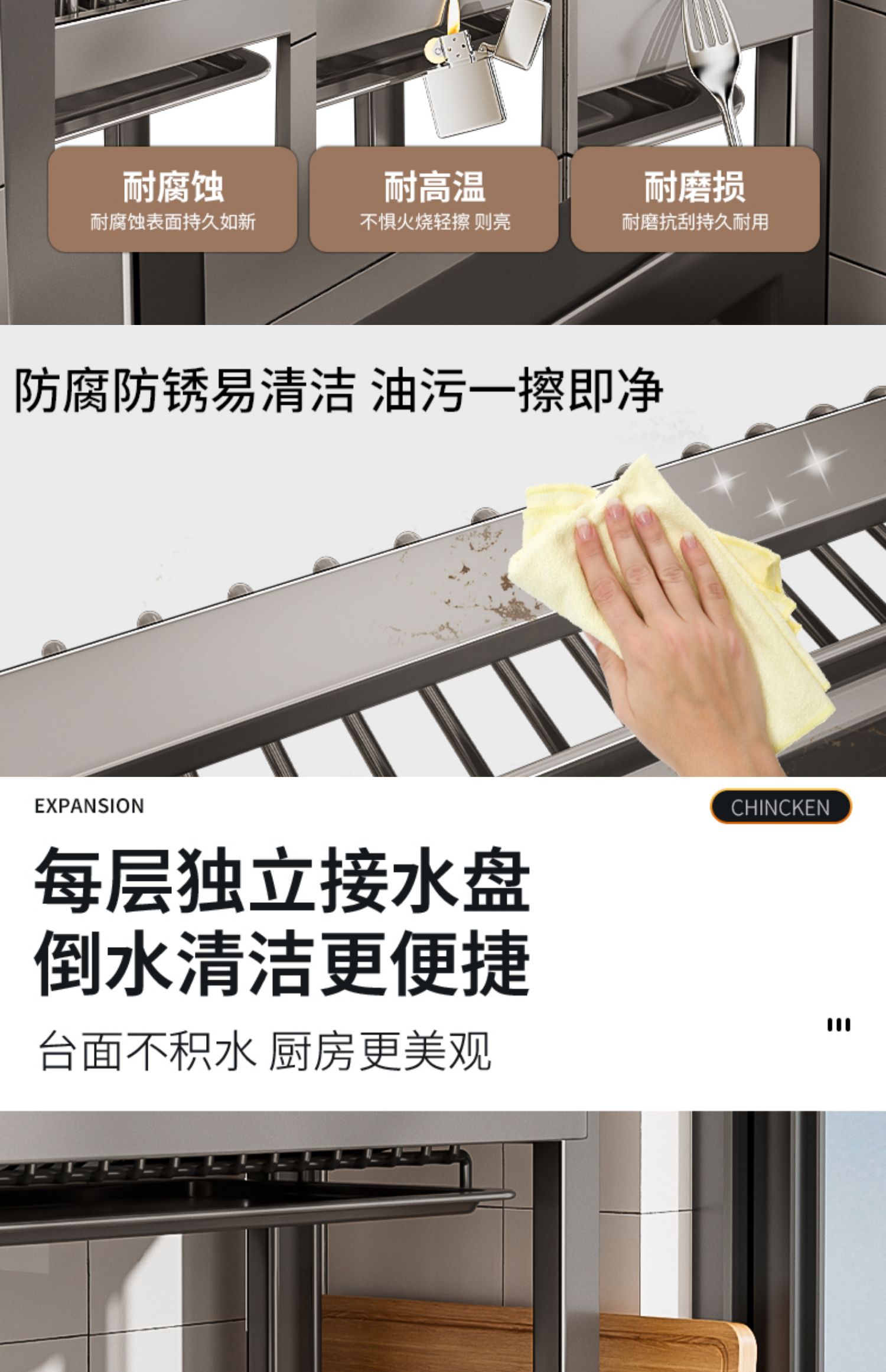 耐腐蚀
耐腐蚀表面持久如新

耐高温
不惧火烧轻擦 则亮

耐磨损
耐磨抗刮持久耐用

防腐防锈易清洁 油污一擦即净

EXPANSION

CHINCKEN

每层独立接水盘
倒水清洁更便捷

台面不积水 厨房更美观