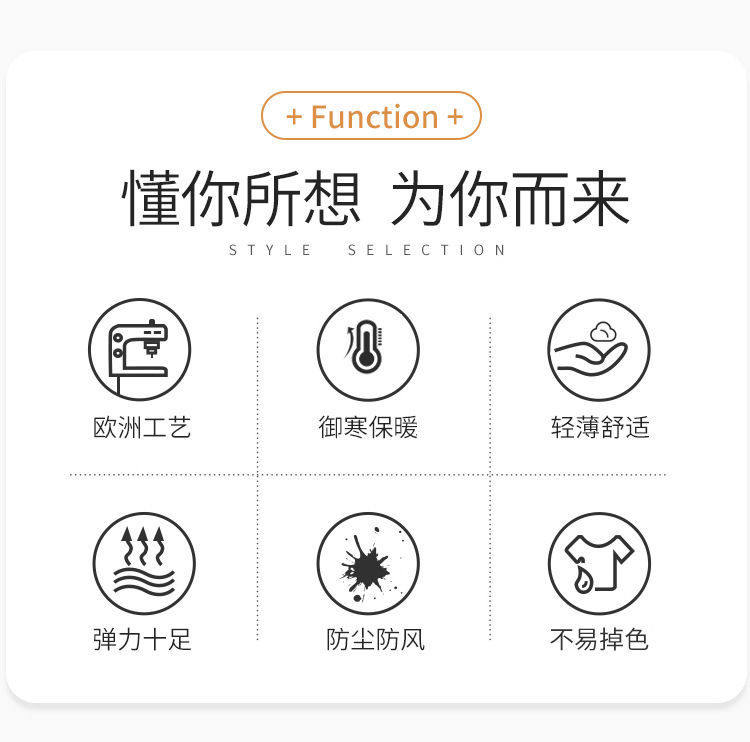 + Function +

懂你所想 为你而来

STYLE SELECTION

欧洲工艺

御寒保暖

轻薄舒适

弹力十足

防尘防风

不易掉色