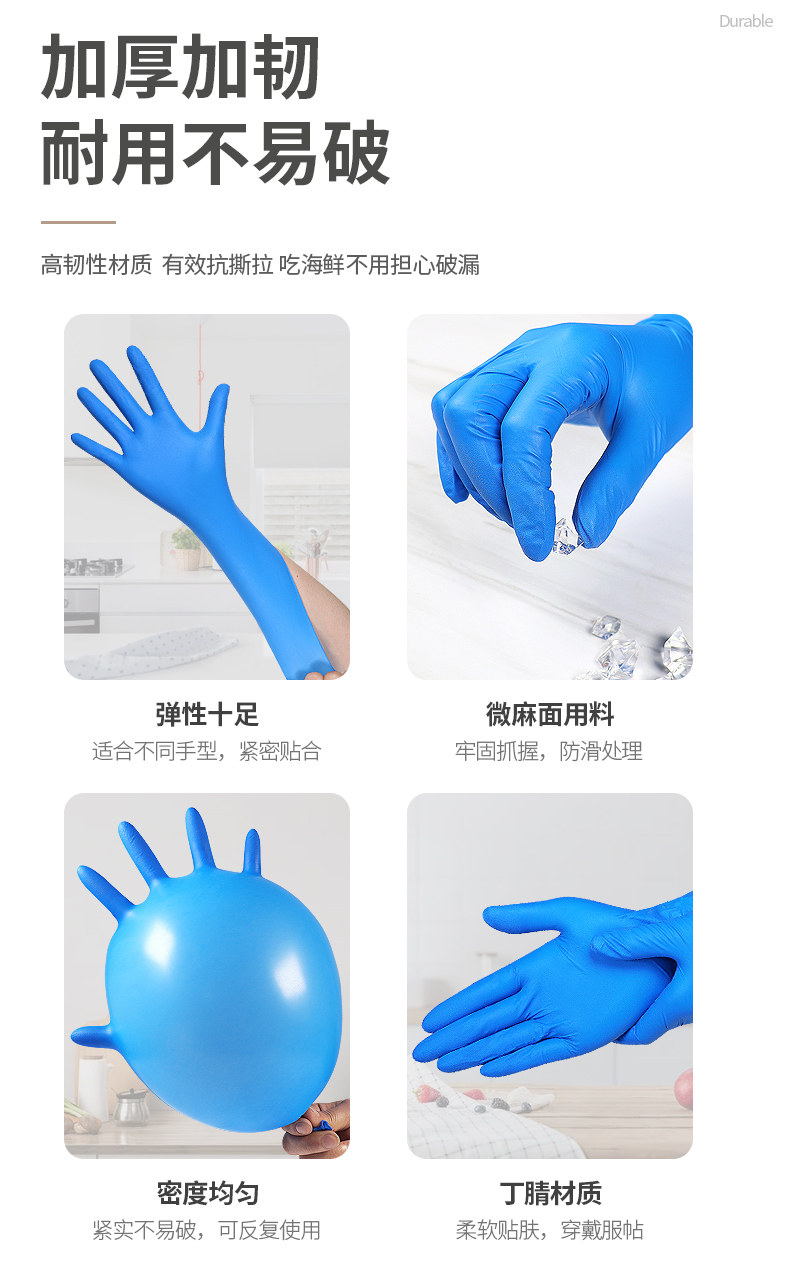 Durable

加厚加韧
耐用不易破

高韧性材质 有效抗撕拉 吃海鲜不用担心破漏

弹性十足
适合不同手型，紧密贴合

微麻面用料
牢固抓握，防滑处理

密度均匀
紧实不易破，可反复使用

丁腈材质
柔软贴肤，穿戴服帖