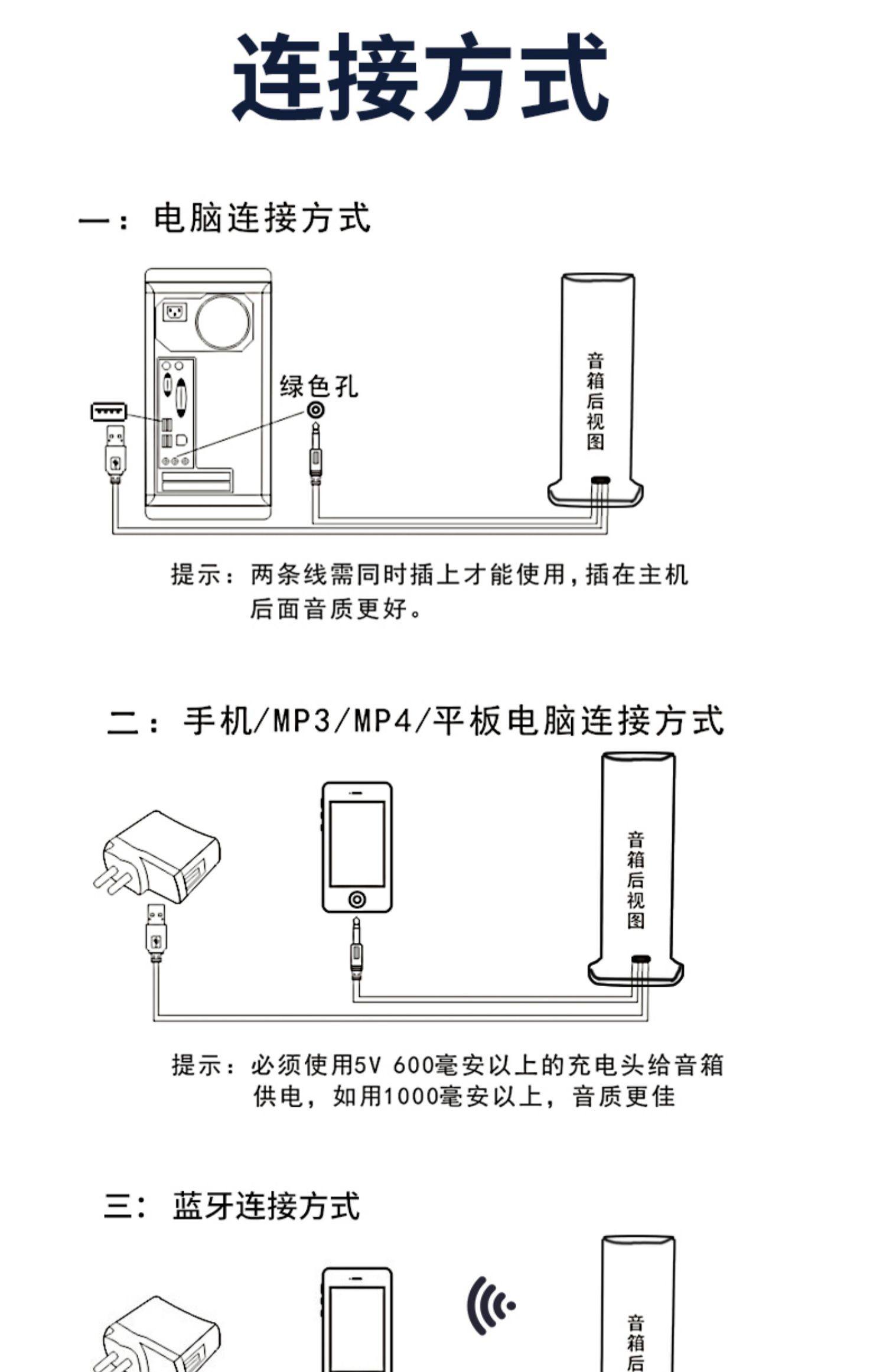 连接方式

一：电脑连接方式

绿色孔

音箱后视图

提示：两条线需同时插上才能使用，插在主机后面音质更好。

二：手机/MP3/MP4/平板电脑连接方式

音箱后视图

提示：必须使用5V 600毫安以上的充电头给音箱供电，如用1000毫安以上，音质更佳

三：蓝牙连接方式

音箱后