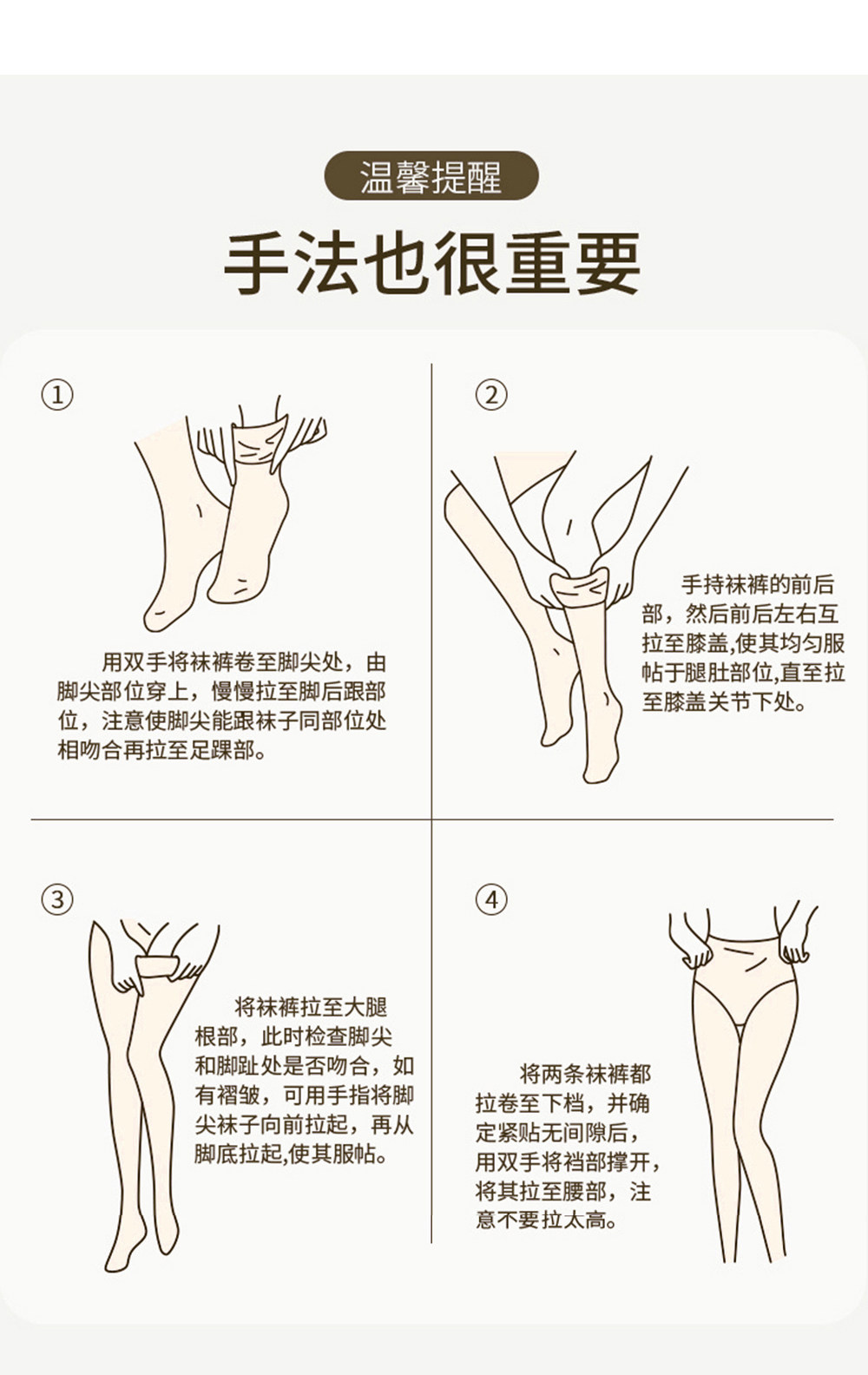 温馨提醒

手法也很重要

①

用双手将袜裤卷至脚尖处，由脚尖部位穿上，慢慢拉至脚后跟部位，注意使脚尖能跟袜子同部位处相吻合再拉至足踝部。

②

手持袜裤的前后部，然后前后左右互拉至膝盖,使其均匀服帖于腿肚部位,直至拉至膝盖关节下处。

③

将袜裤拉至大腿根部，此时检查脚尖和脚趾处是否吻合，如有褶皱，可用手指将脚尖袜子向前拉起，再从脚底拉起,使其服帖。

④

将两条袜裤都拉卷至下档，并确定紧贴无间隙后，用双手将裆部撑开，将其拉至腰部，注意不要拉太高。