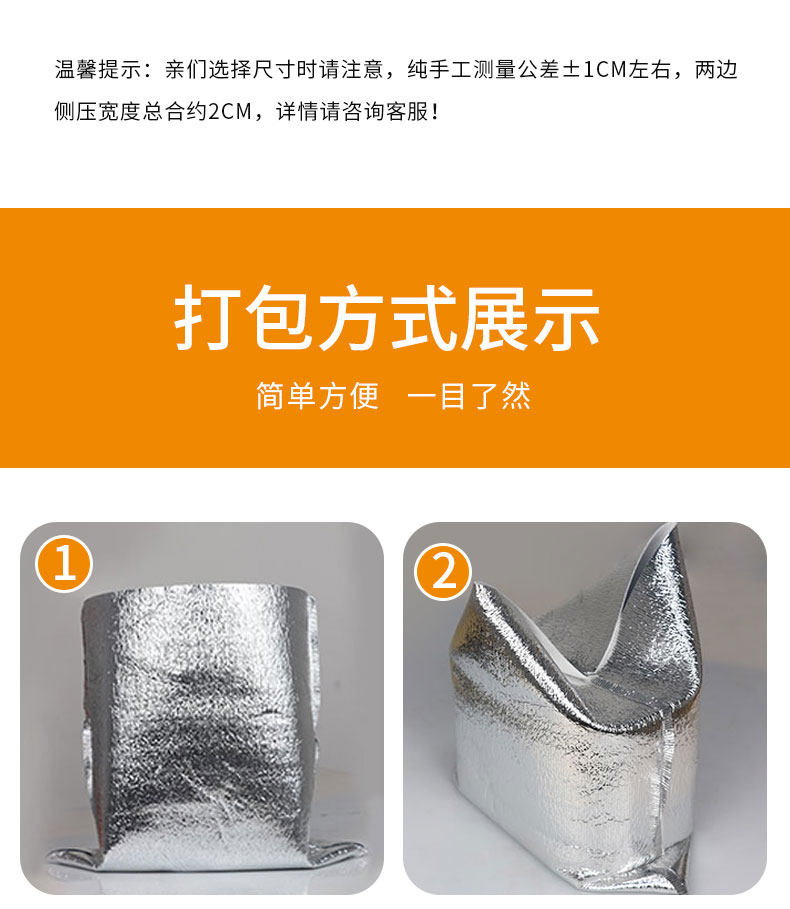 温馨提示：亲们选择尺寸时请注意，纯手工测量公差±1CM左右，两边侧压宽度总合约2CM，详情请咨询客服！

打包方式展示

简单方便 一目了然

1

2