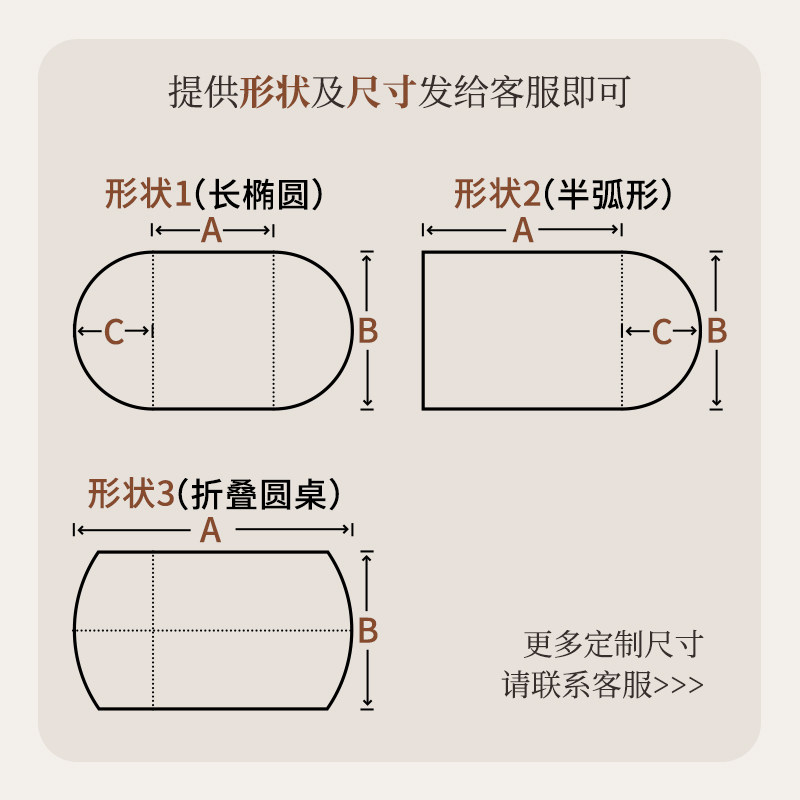 提供形状及尺寸发给客服即可

形状1（长椭圆）
A
C
B

形状2（半弧形）
A
C
B

形状3（折叠圆桌）
A
B

更多定制尺寸
请联系客服>>>