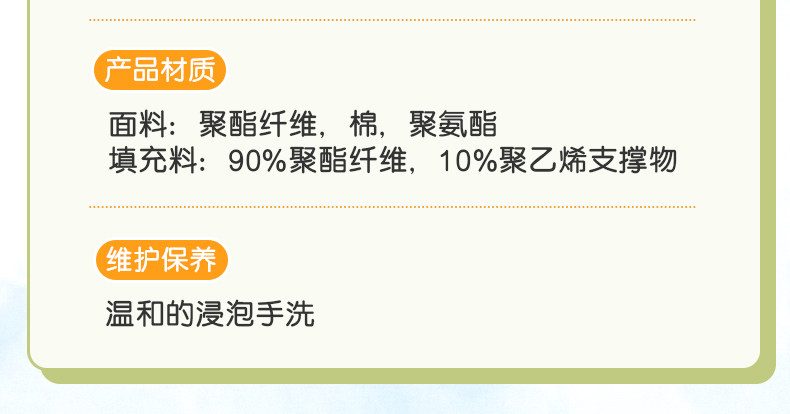 产品材质

面料：聚酯纤维，棉，聚氨酯
填充料：90%聚酯纤维，10%聚乙烯支撑物

维护保养

温和的浸泡手洗